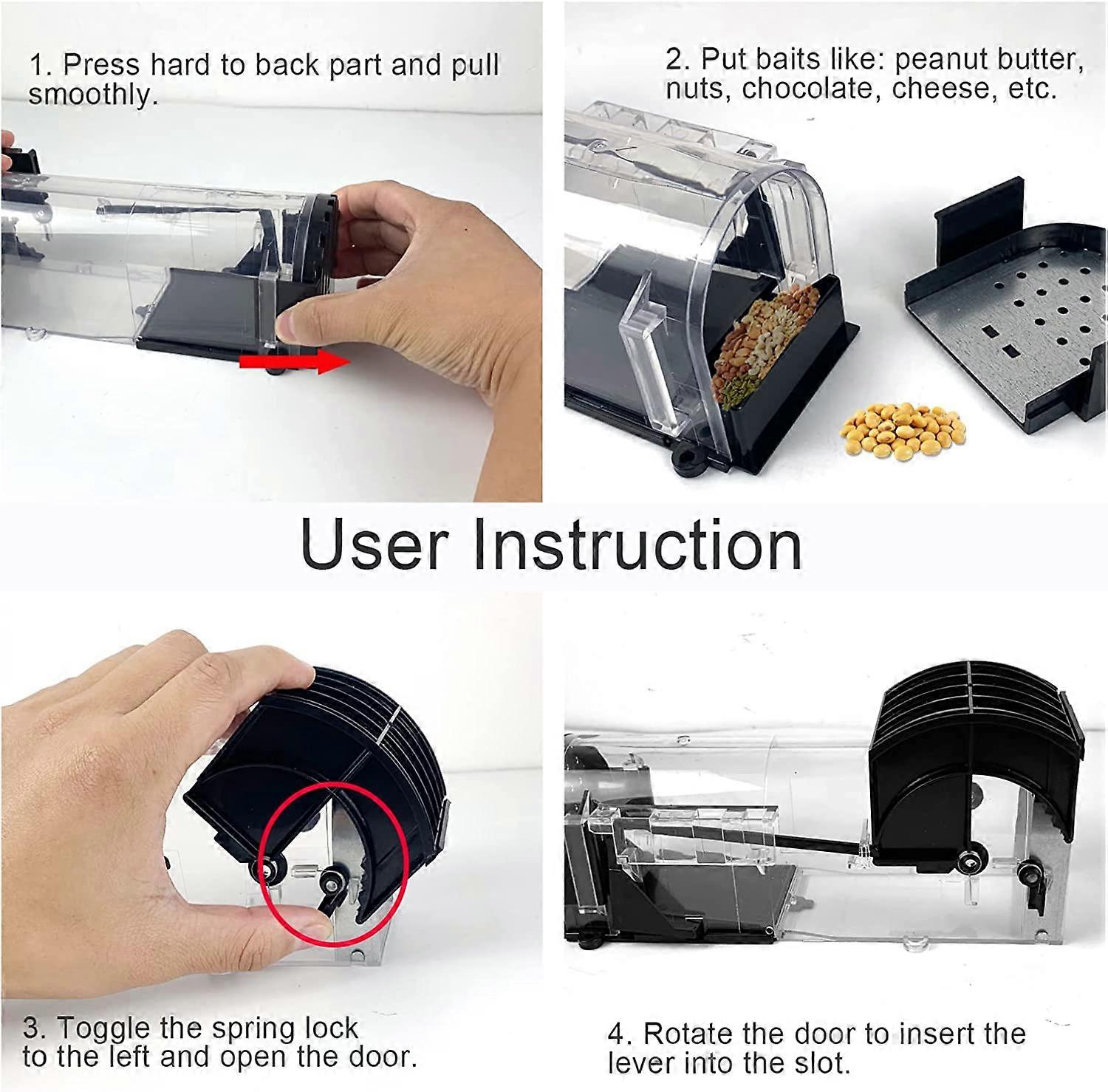 1. Press hard to back part and pull smoothly.

2. Put baits like: peanut butter, nuts, chocolate, cheese, etc.

User Instruction

3. Toggle the spring lock to the left and open the door.

4. Rotate the door to insert the lever into the slot.