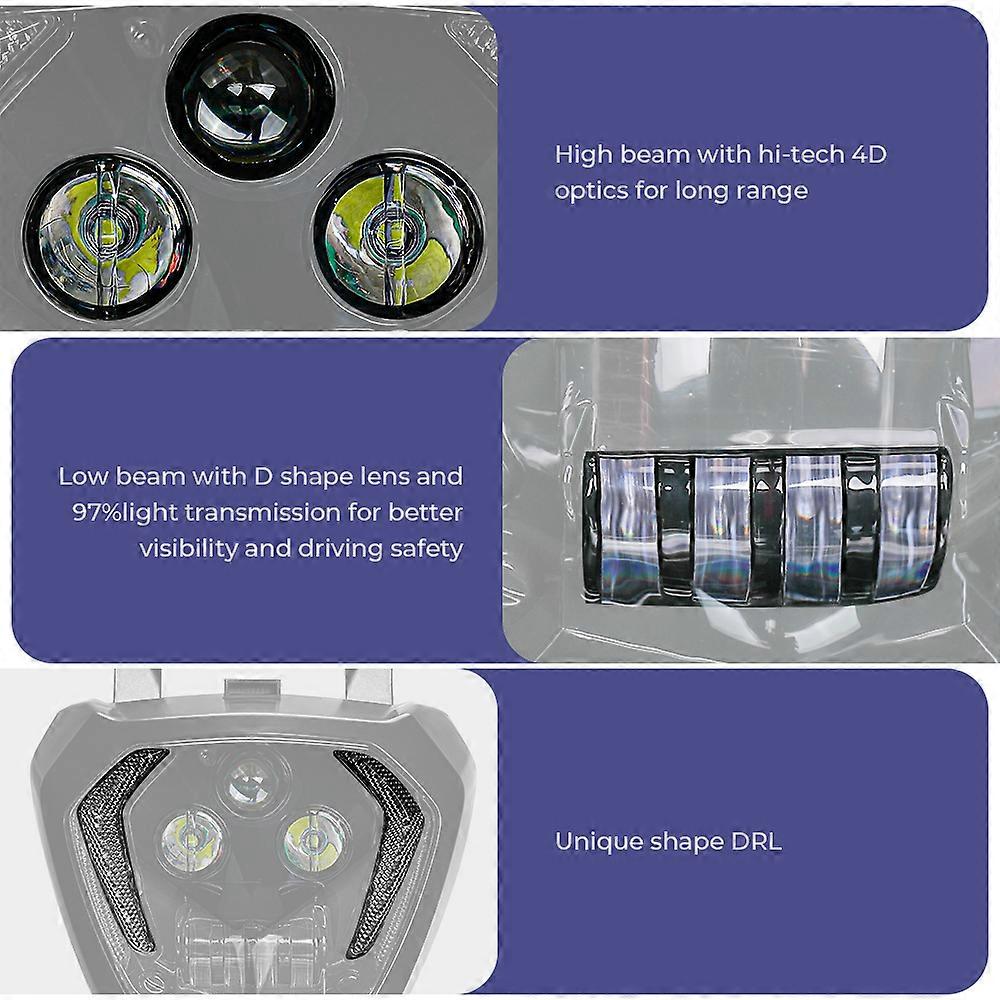 High beam with hi-tech 4D optics for long range

Low beam with D shape lens and 97%light transmission for better visibility and driving safety

Unique shape DRL