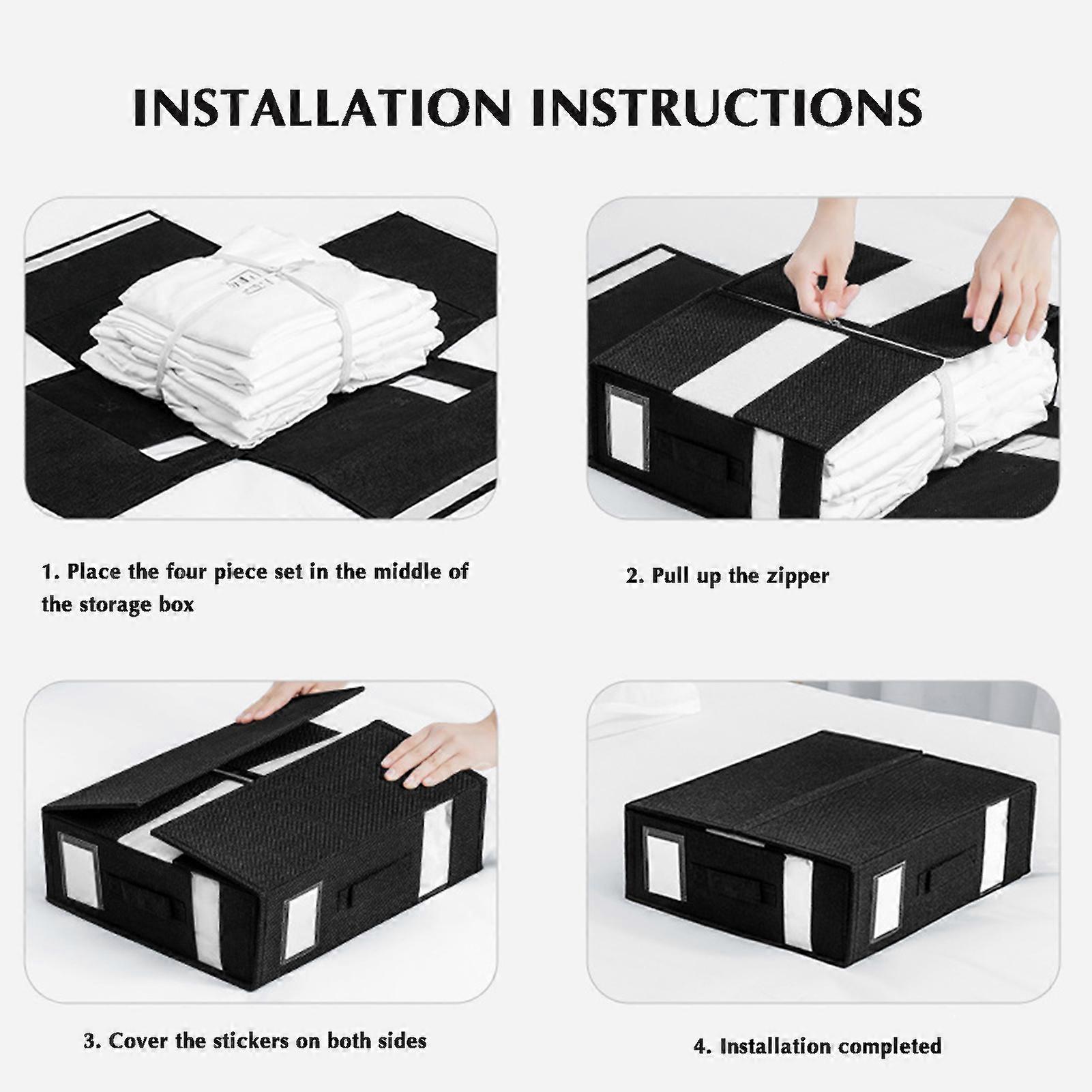 INSTALLATION INSTRUCTIONS

1. Place the four piece set in the middle of the storage box

2. Pull up the zipper

3. Cover the stickers on both sides

4. Installation completed