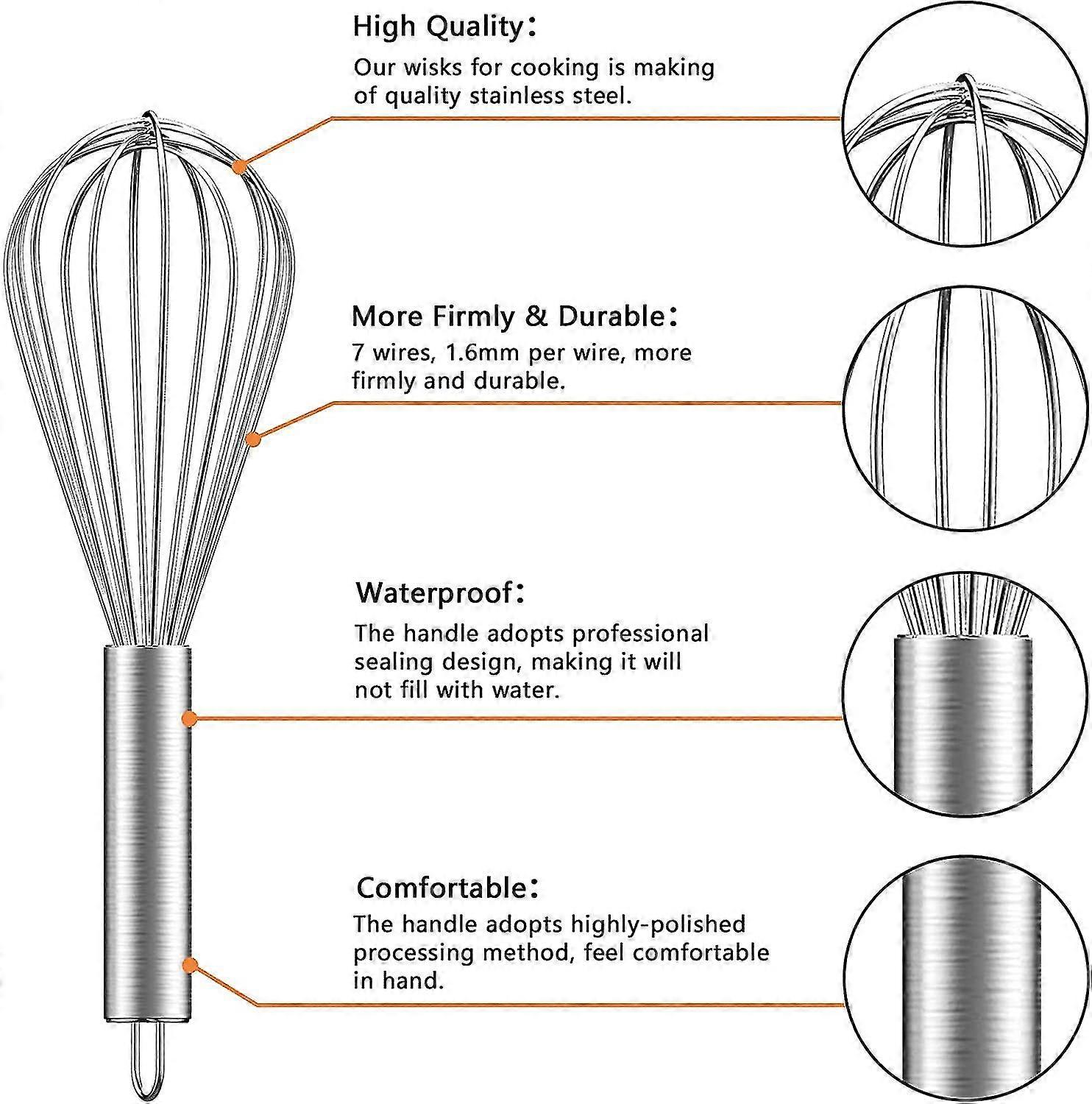 High Quality：

Our wisks for cooking is making of quality stainless steel.

More Firmly & Durable：

7 wires, 1.6mm per wire, more firmly and durable.

Waterproof：

The handle adopts professional sealing design, making it will not fill with water.

Comfortable：

The handle adopts highly-polished processing method, feel comfortable in hand.