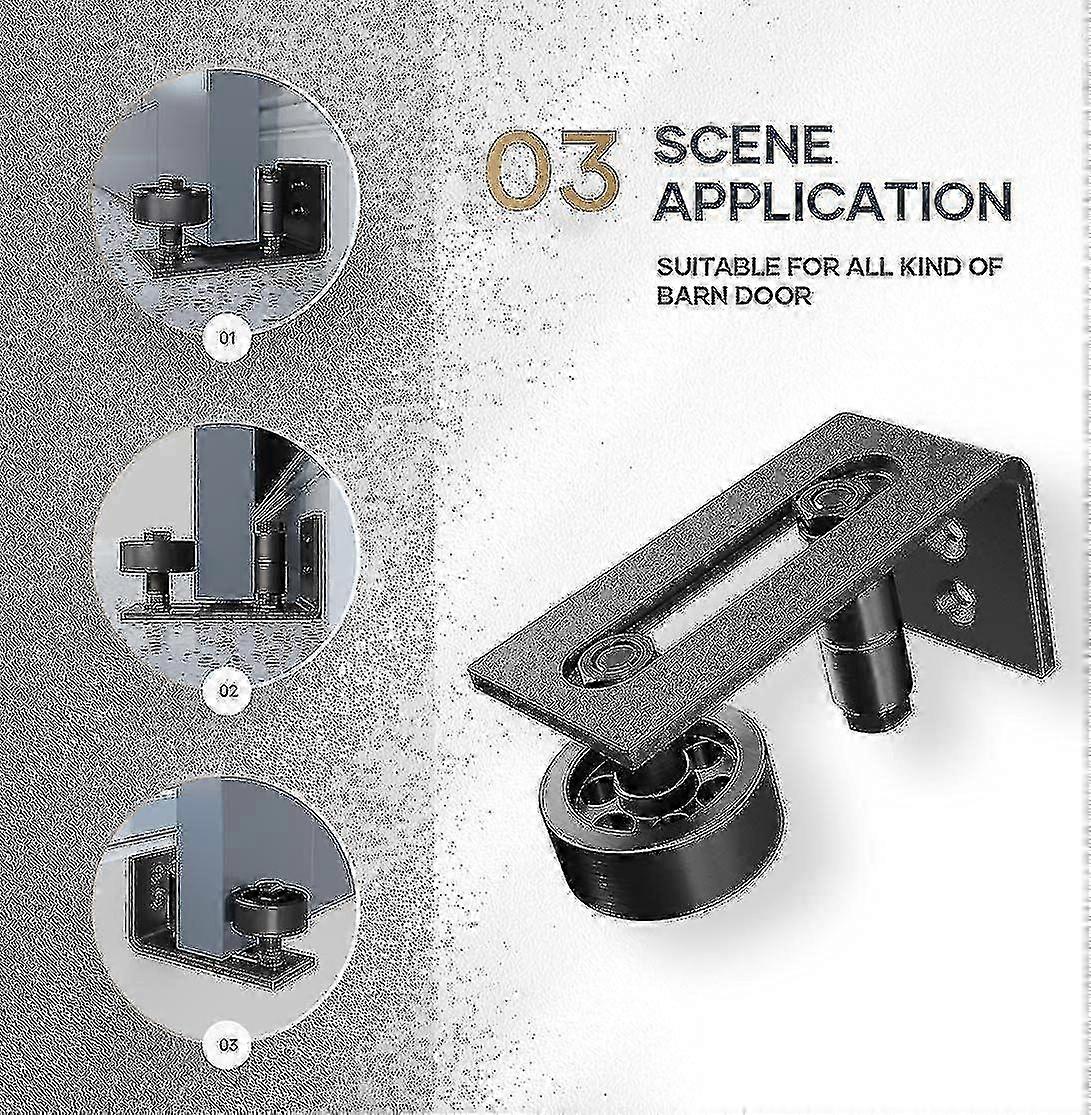 01

02

03

03 SCENE APPLICATION

SUITABLE FOR ALL KIND OF BARN DOOR