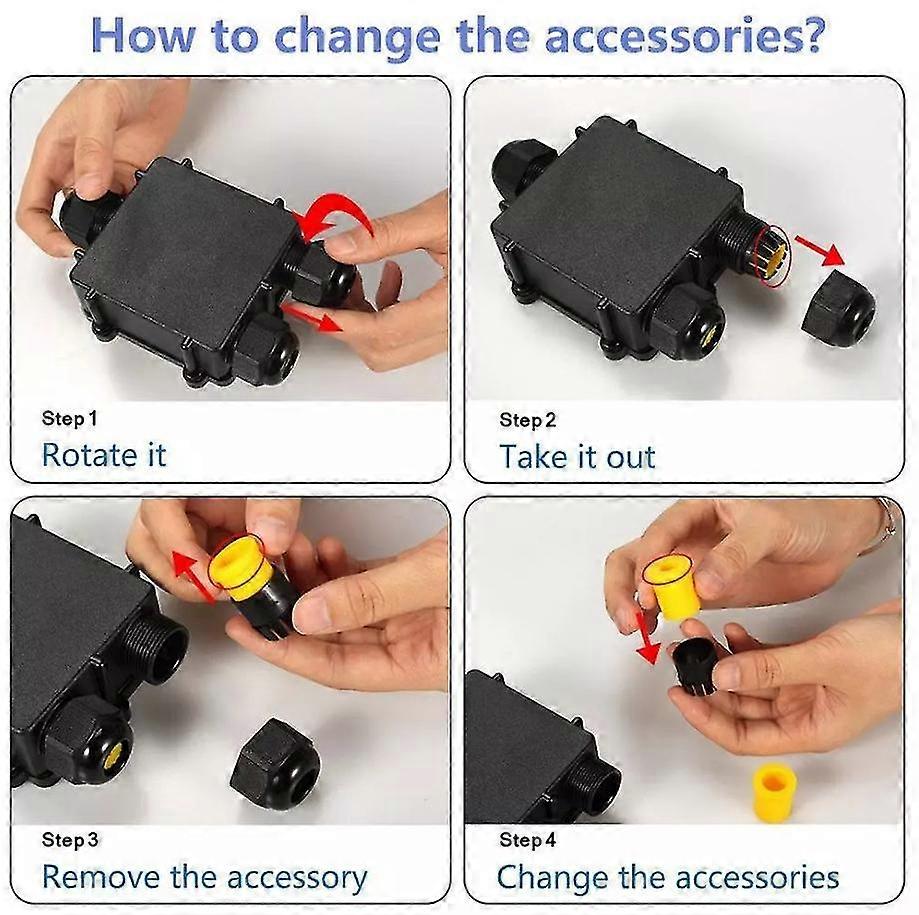 How to change the accessories?

Step 1
Rotate it

Step 2
Take it out

Step 3
Remove the accessory

Step 4
Change the accessories