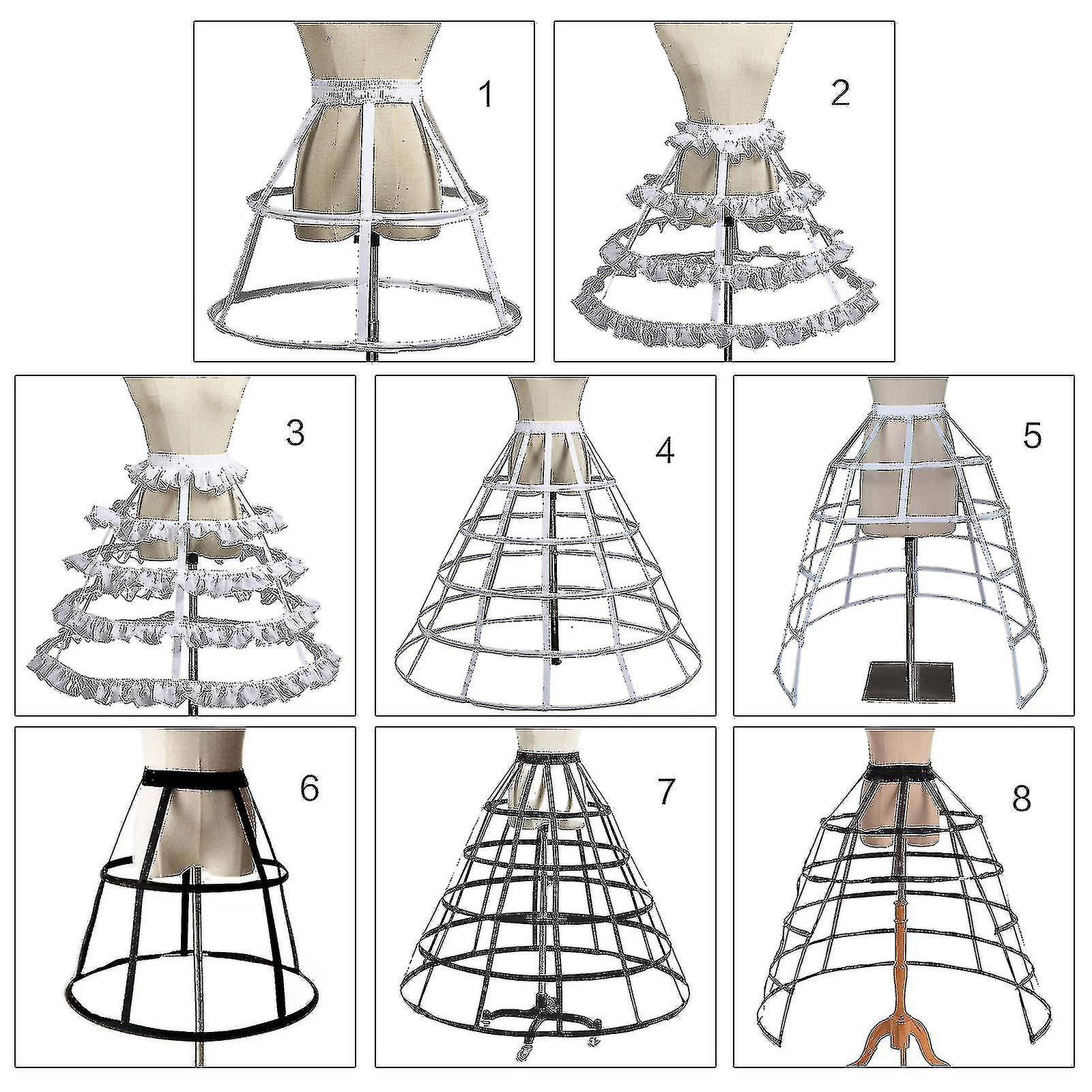 1

2

3

4

5

6

7

8