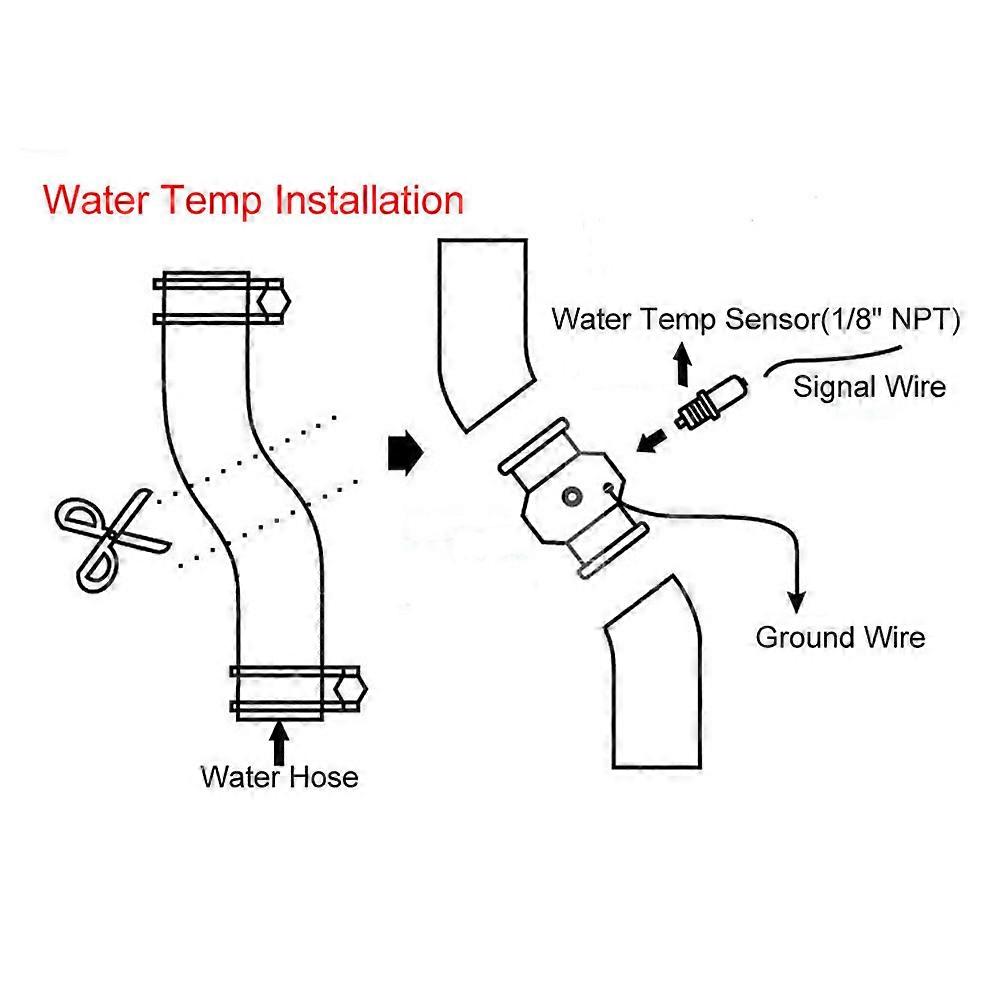 Water Temp Installation

Water Temp Sensor(1/8" NPT)

Signal Wire

Ground Wire

Water Hose