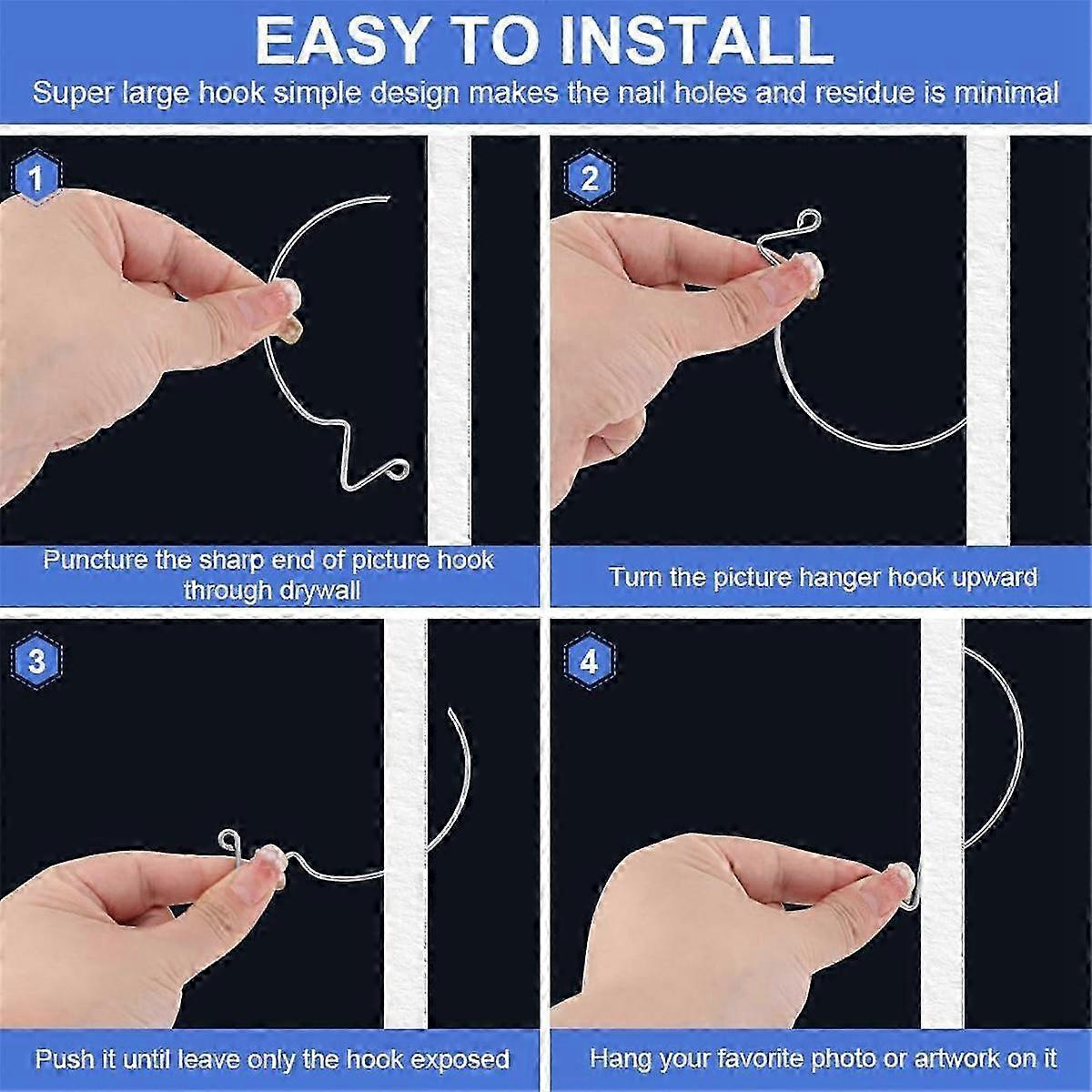 EASY TO INSTALL

Super large hook simple design makes the nail holes and residue is minimal

1

Puncture the sharp end of picture hook through drywall

2

Turn the picture hanger hook upward

3

Push it until leave only the hook exposed

4

Hang your favorite photo or artwork on it