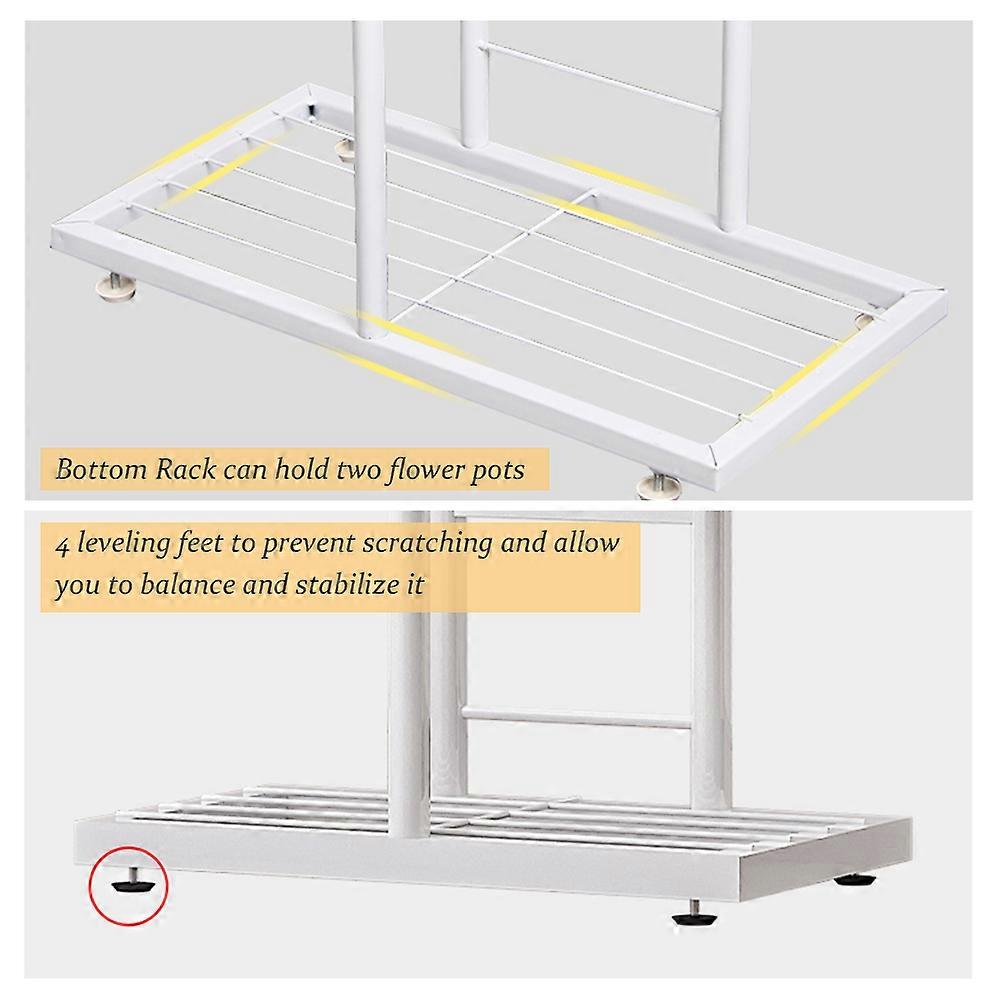 Bottom Rack can hold two flower pots

4 leveling feet to prevent scratching and allow you to balance and stabilize it