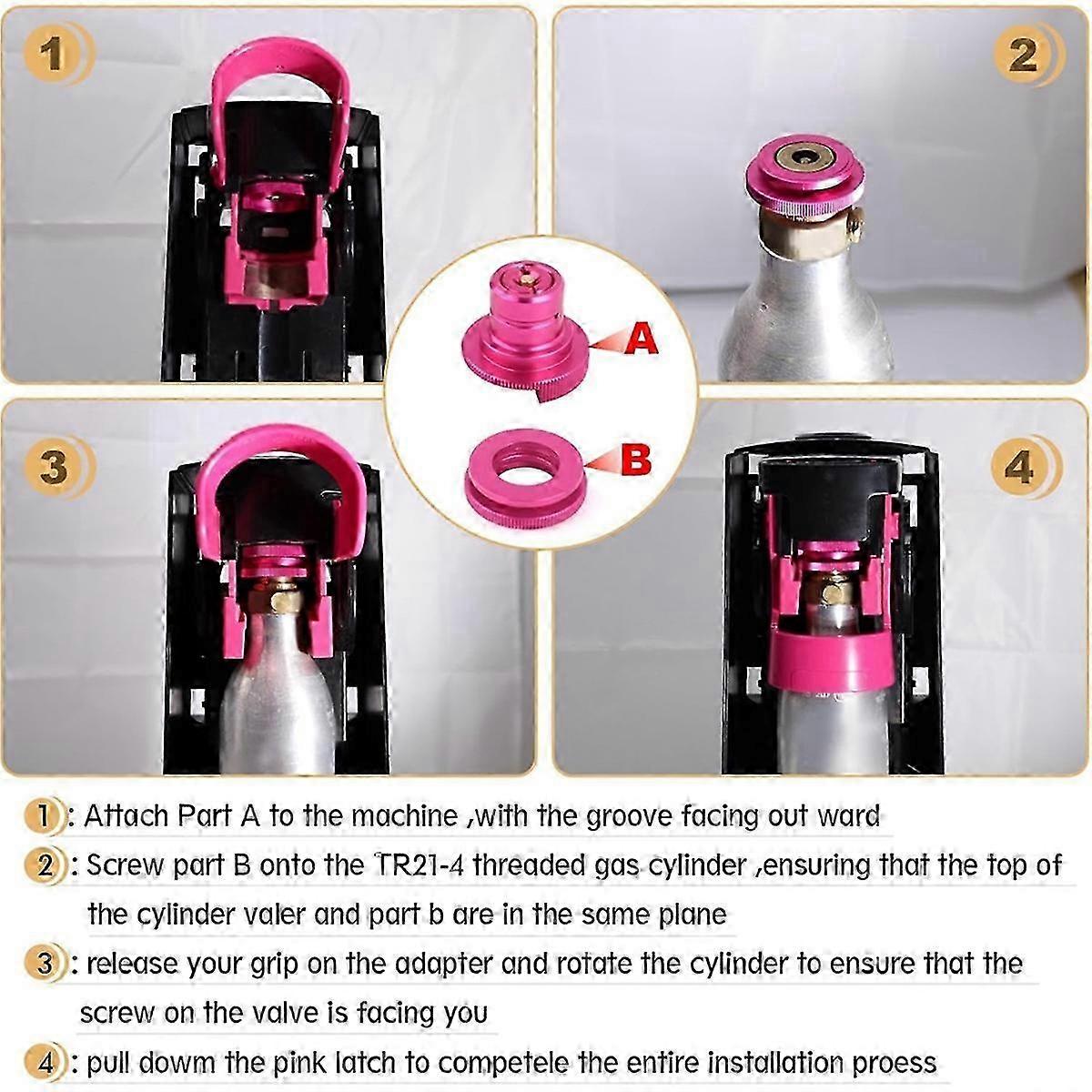 1

2

A

B

3

4

1 : Attach Part A to the machine ,with the groove facing out ward

2 : Screw part B onto the TR21-4 threaded gas cylinder ,ensuring that the top of the cylinder valer and part b are in the same plane

3 : release your grip on the adapter and rotate the cylinder to ensure that the screw on the valve is facing you

4 : pull dowm the pink latch to competele the entire installation proess