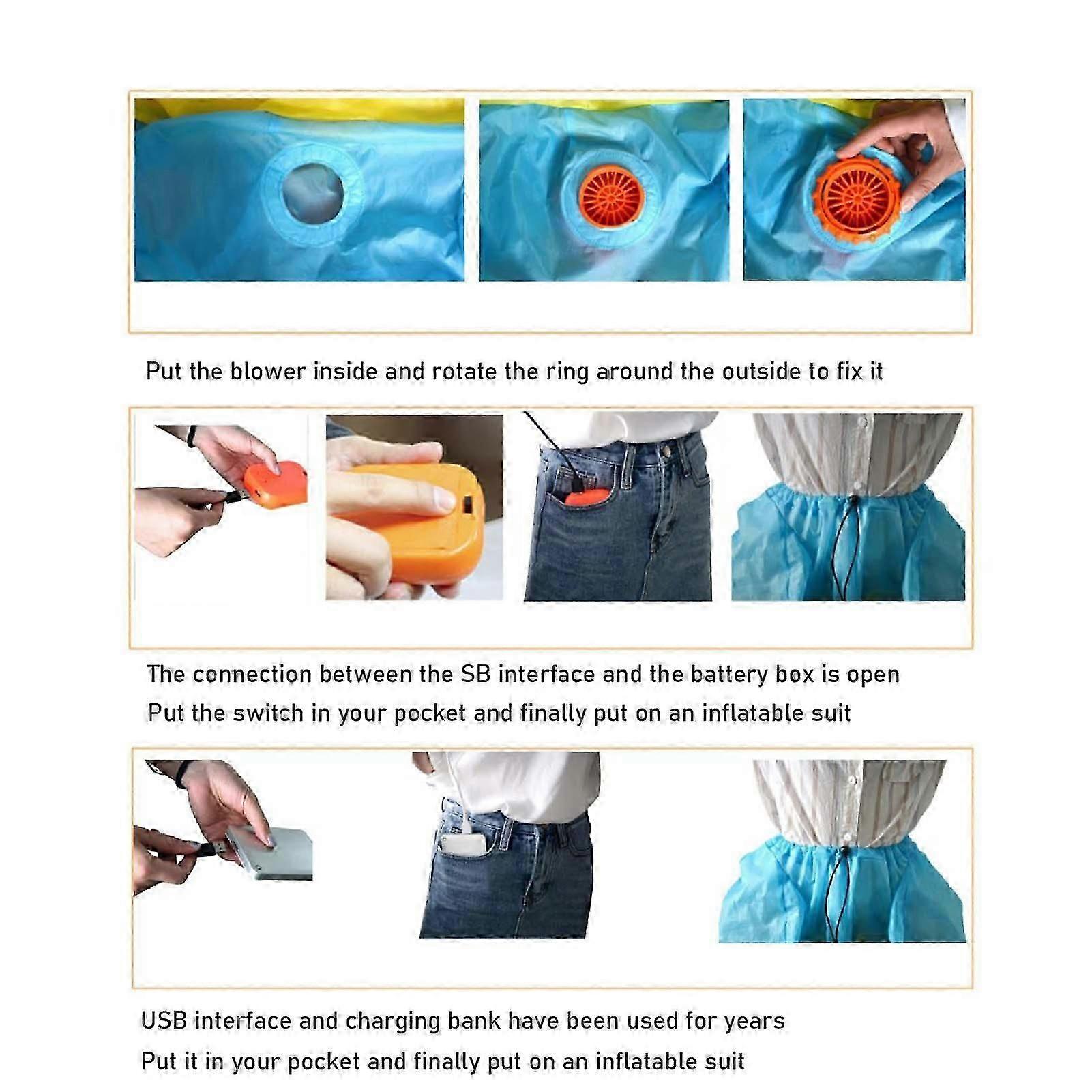 Put the blower inside and rotate the ring around the outside to fix it

The connection between the SB interface and the battery box is open
Put the switch in your pocket and finally put on an inflatable suit

USB interface and charging bank have been used for years
Put it in your pocket and finally put on an inflatable suit