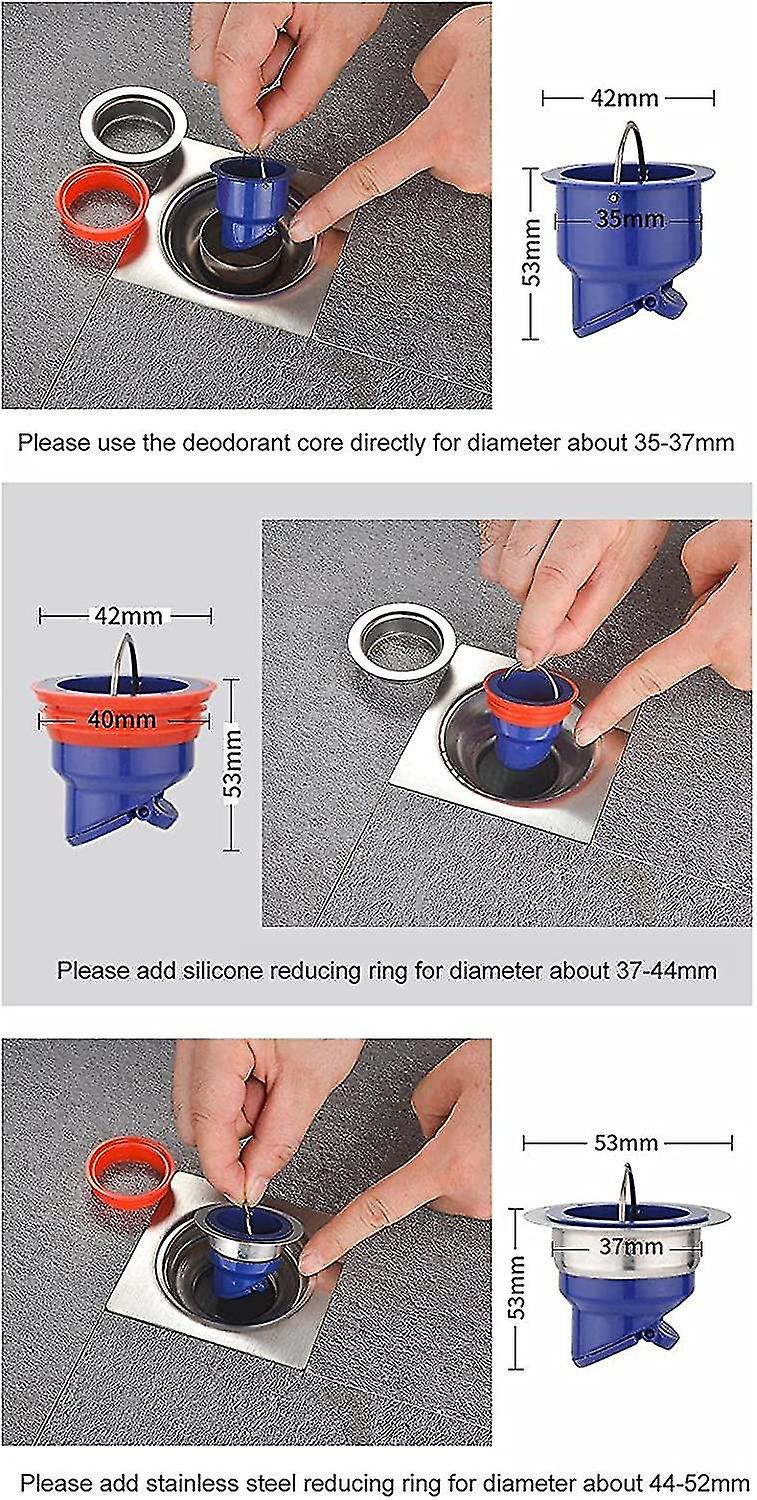 42mm

35mm

53mm

Please use the deodorant core directly for diameter about 35-37mm

42mm

40mm

53mm

Please add silicone reducing ring for diameter about 37-44mm

53mm

37mm

53mm

Please add stainless steel reducing ring for diameter about 44-52mm