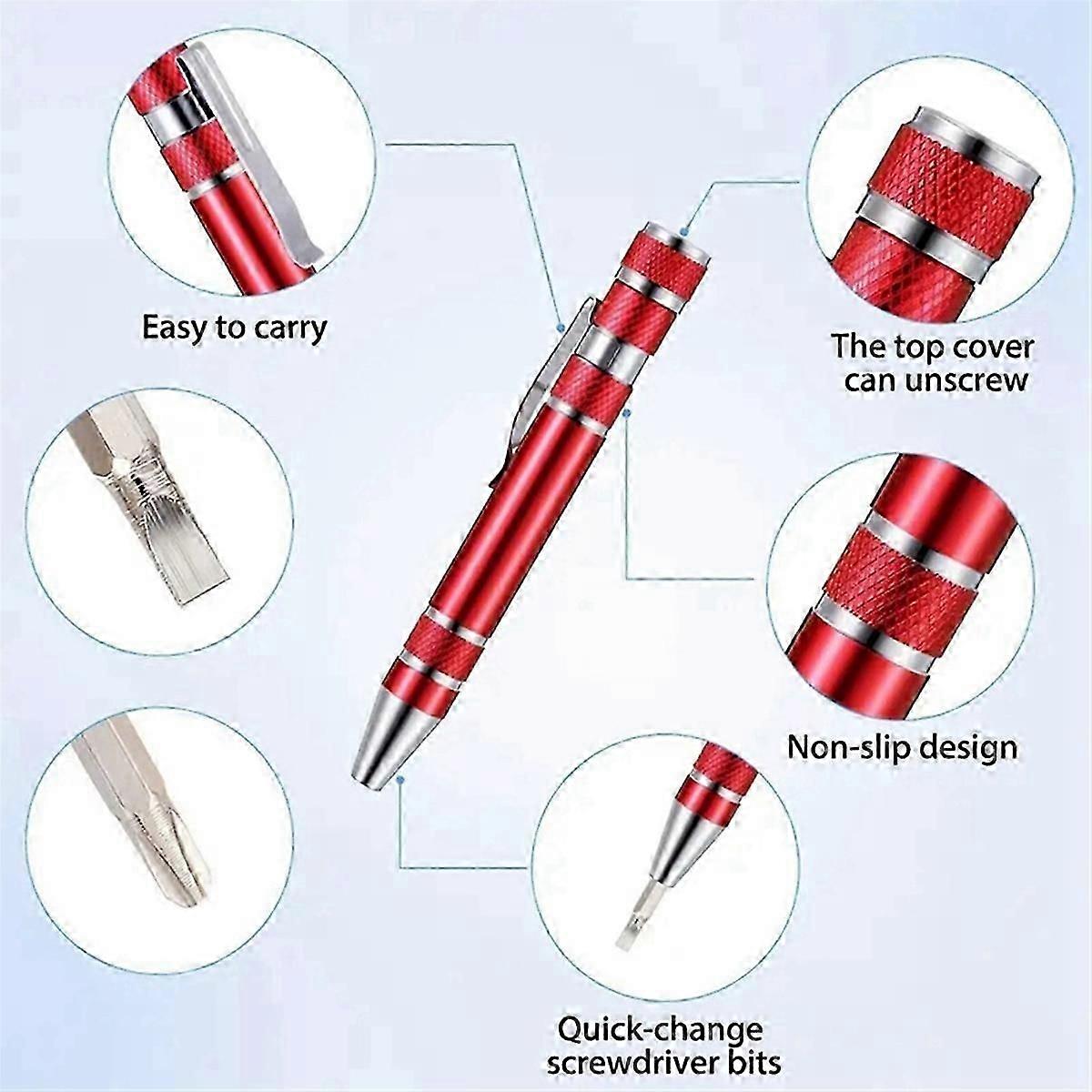 Easy to carry

The top cover can unscrew

Non-slip design

Quick-change screwdriver bits