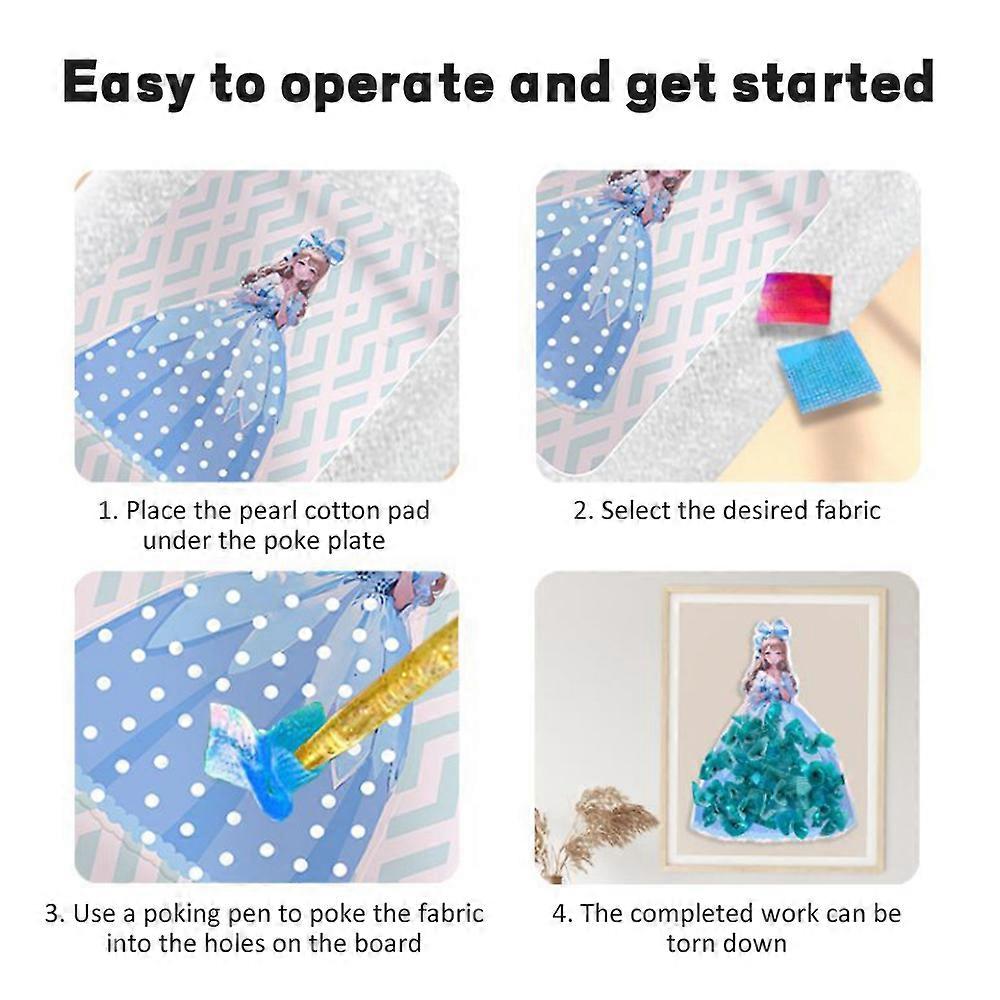 Easy to operate and get started

1. Place the pearl cotton pad under the poke plate

2. Select the desired fabric

3. Use a poking pen to poke the fabric into the holes on the board

4. The completed work can be torn down