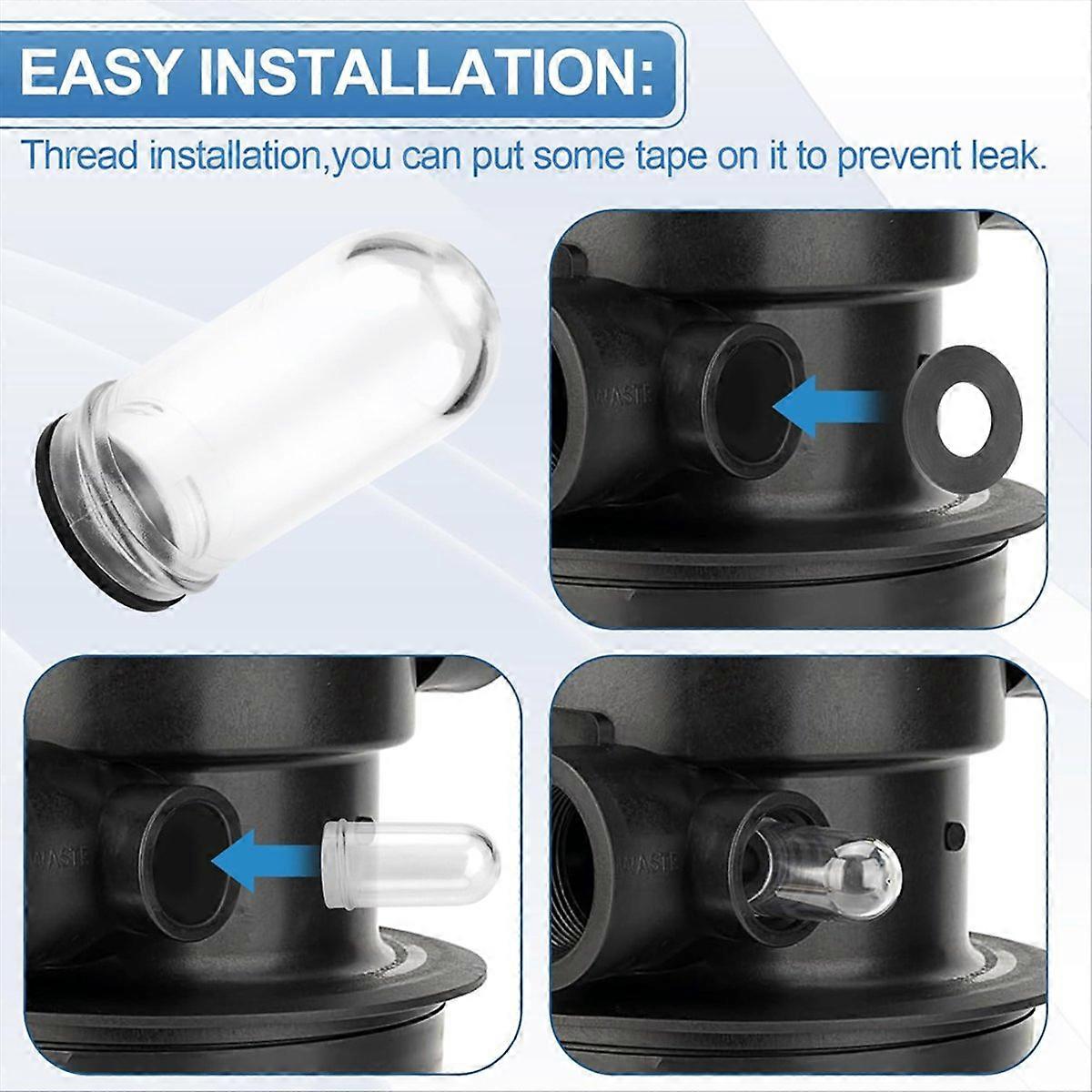 EASY INSTALLATION:

Thread installation,you can put some tape on it to prevent leak.

WASTE

WASTE

WASTE