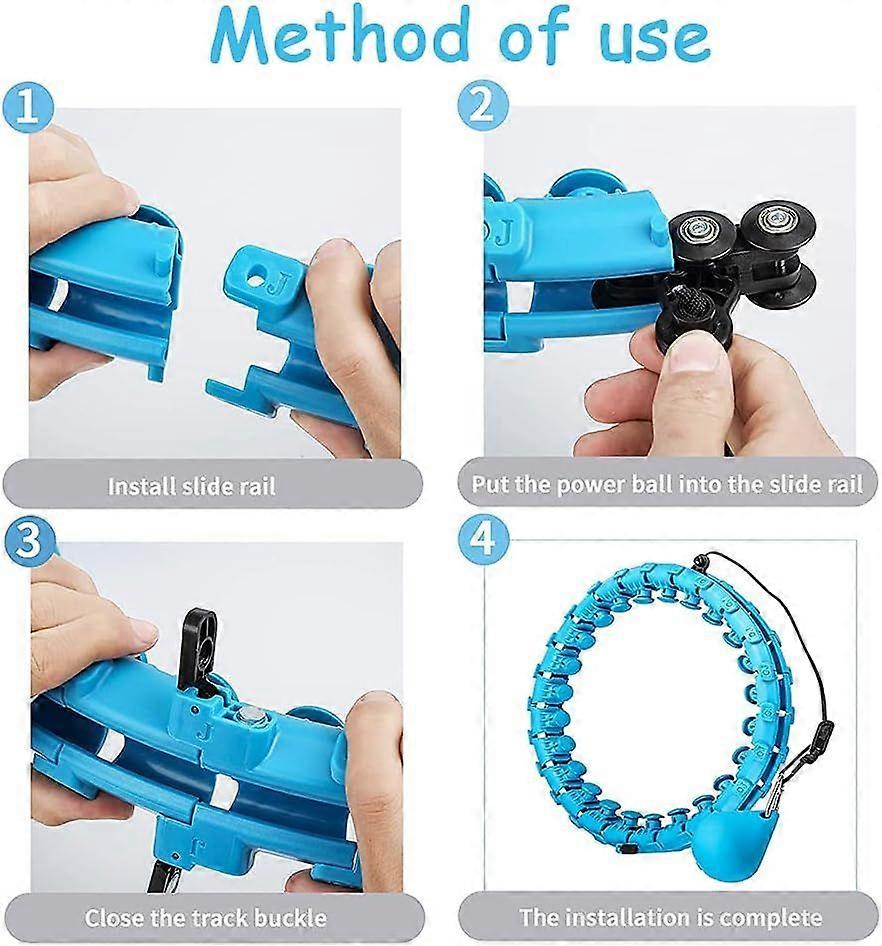 Method of use

1

J

Install slide rail

2

J

Put the power ball into the slide rail

3

J

J

Close the track buckle

4

The installation is complete