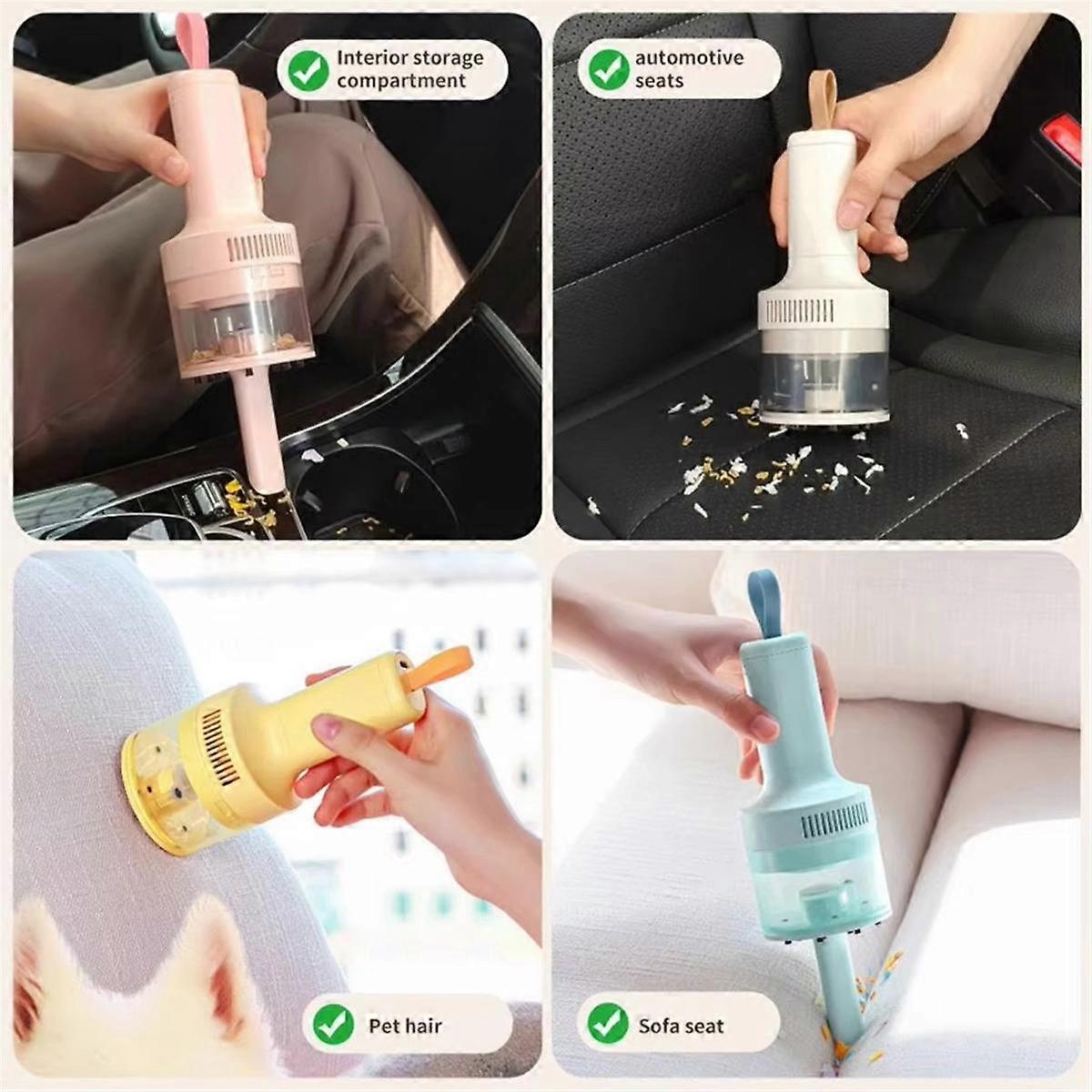 Interior storage compartment

automotive seats

Pet hair

Sofa seat