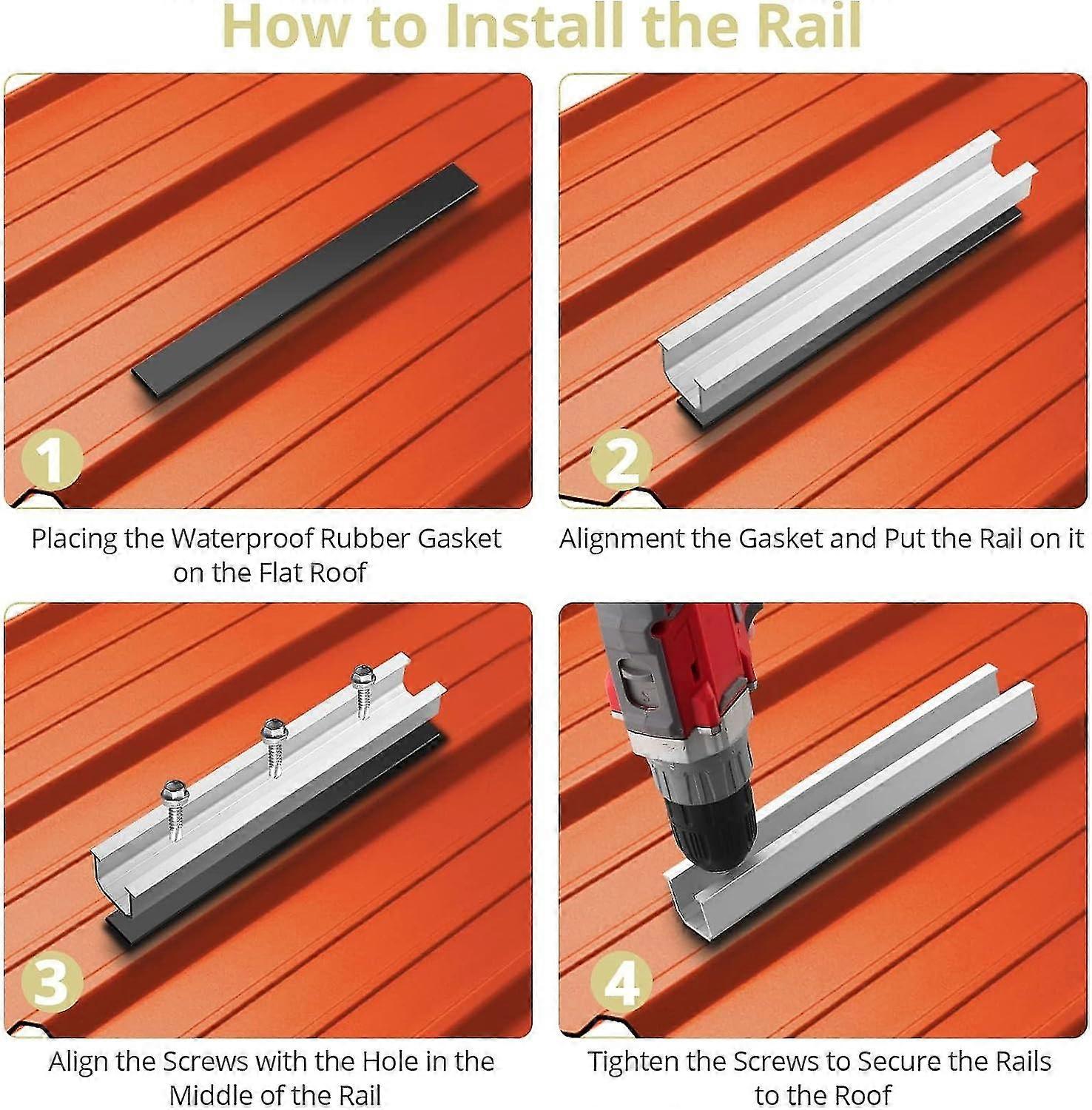 How to Install the Rail

1

Placing the Waterproof Rubber Gasket on the Flat Roof

2

Alignment the Gasket and Put the Rail on it

3

Align the Screws with the Hole in the Middle of the Rail

4

Tighten the Screws to Secure the Rails to the Roof