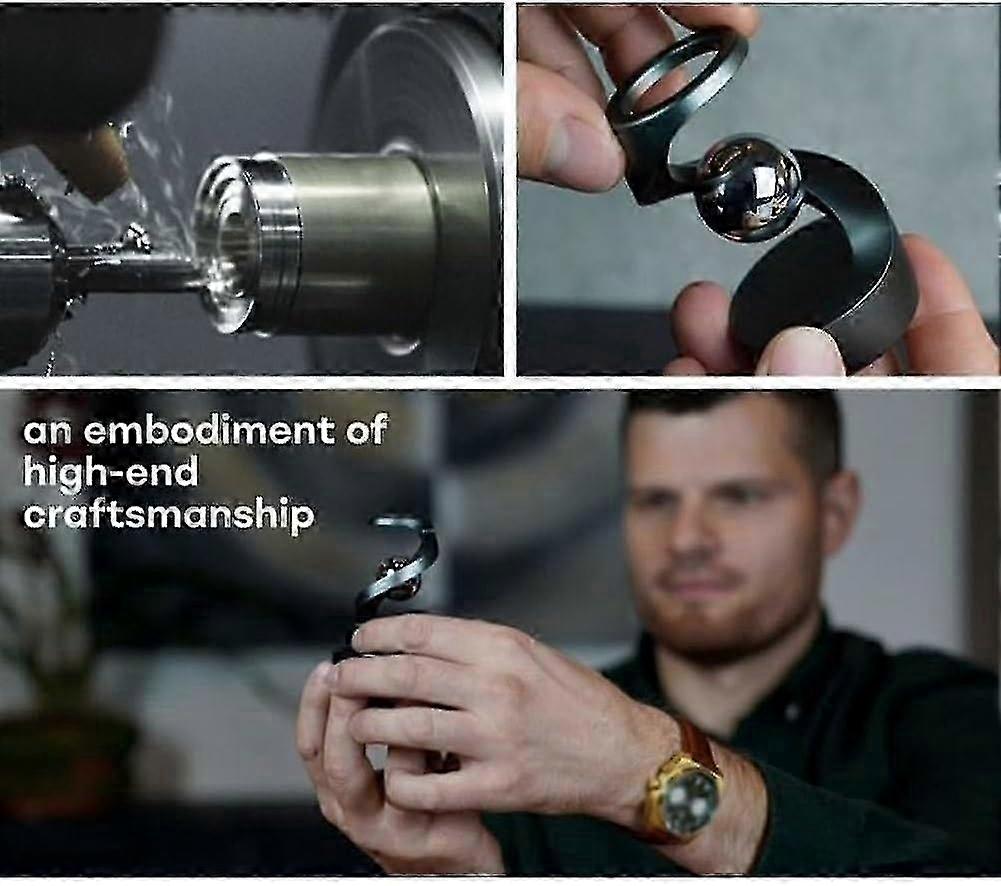 an embodiment of high-end craftsmanship