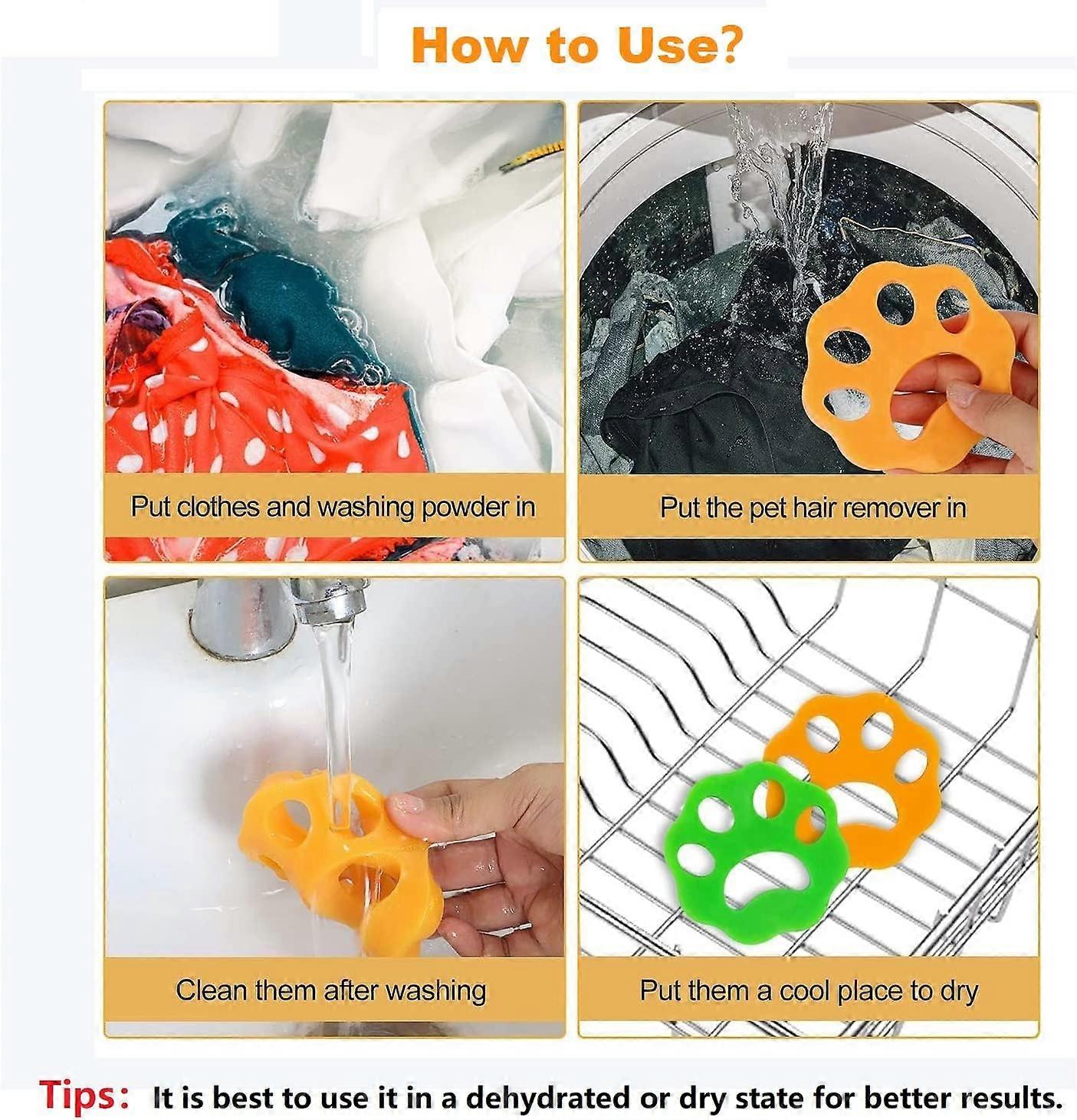 How to Use?

Put clothes and washing powder in

Put the pet hair remover in

Clean them after washing

Put them a cool place to dry

Tips: It is best to use it in a dehydrated or dry state for better results.