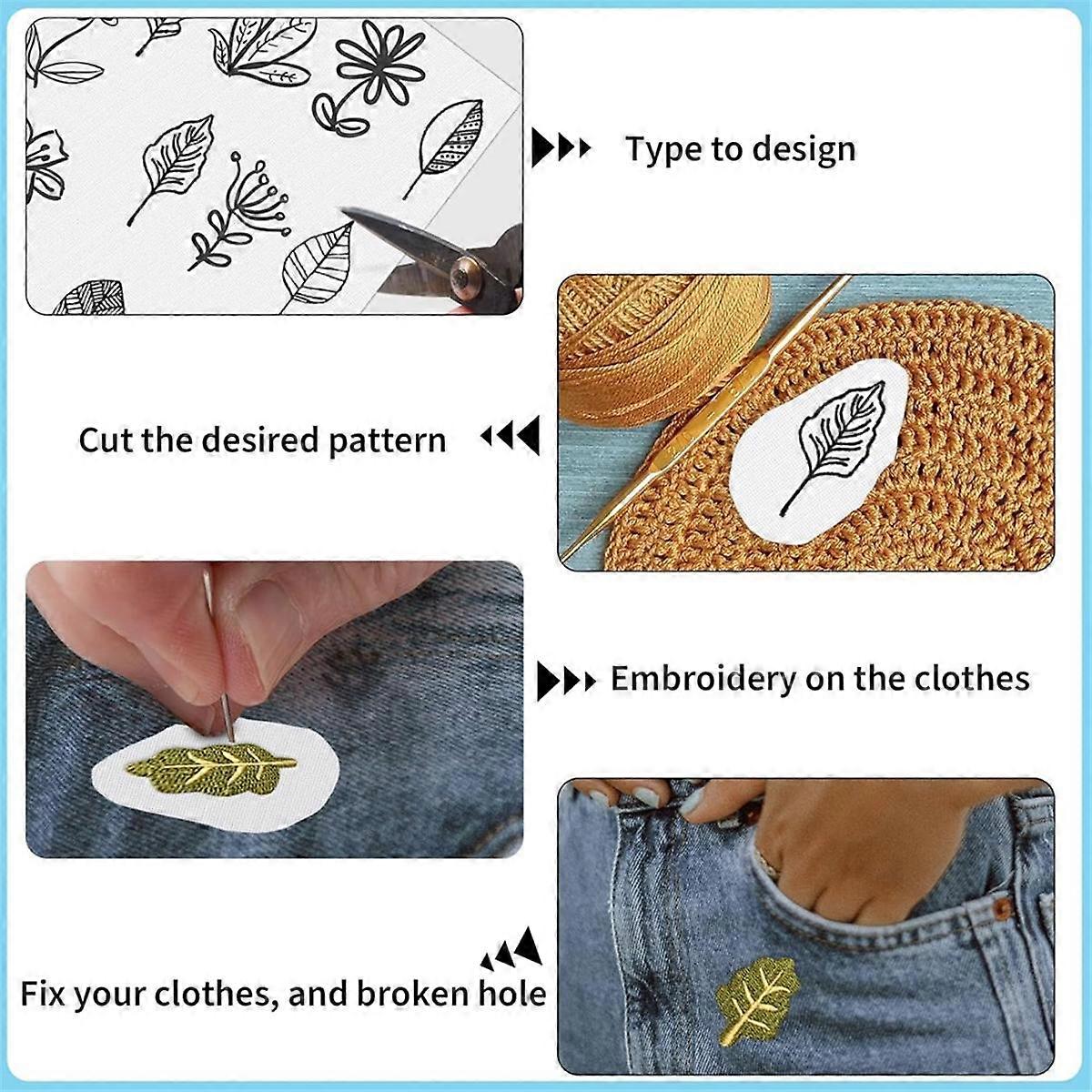 Type to design

Cut the desired pattern

Embroidery on the clothes

Fix your clothes, and broken hole