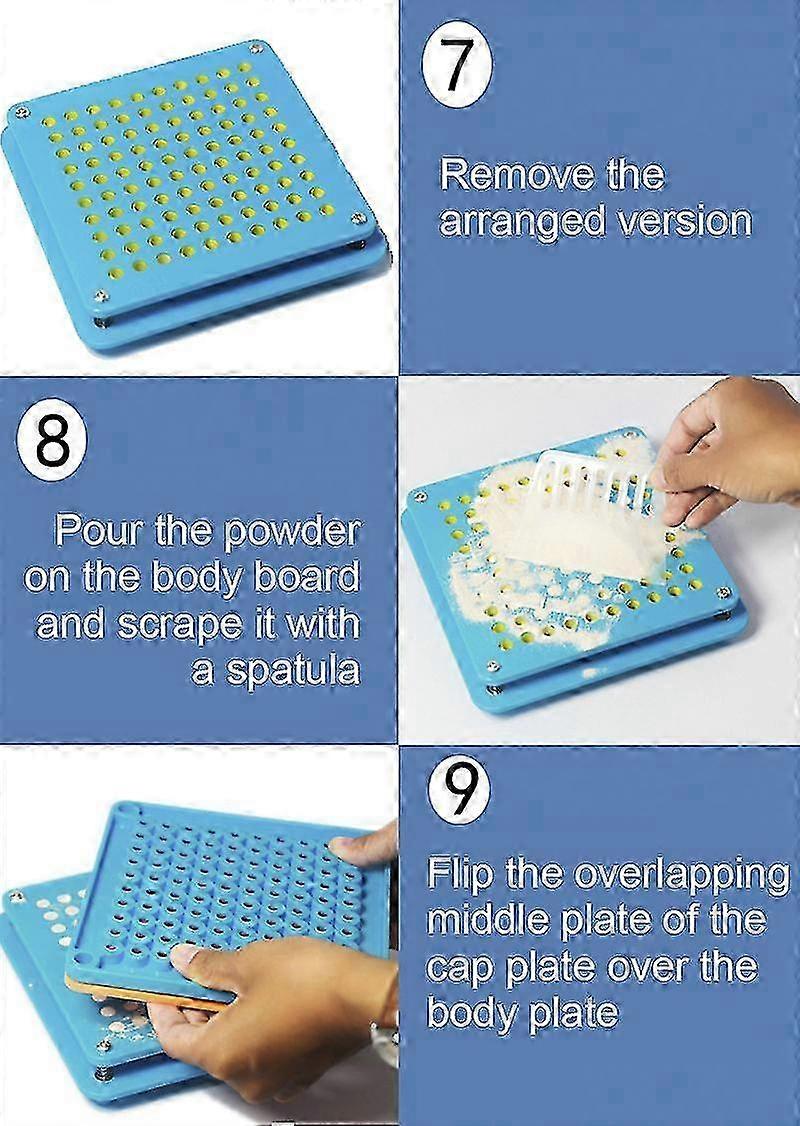 7

Remove the arranged version

8

Pour the powder on the body board and scrape it with a spatula

9

Flip the overlapping middle plate of the cap plate over the body plate