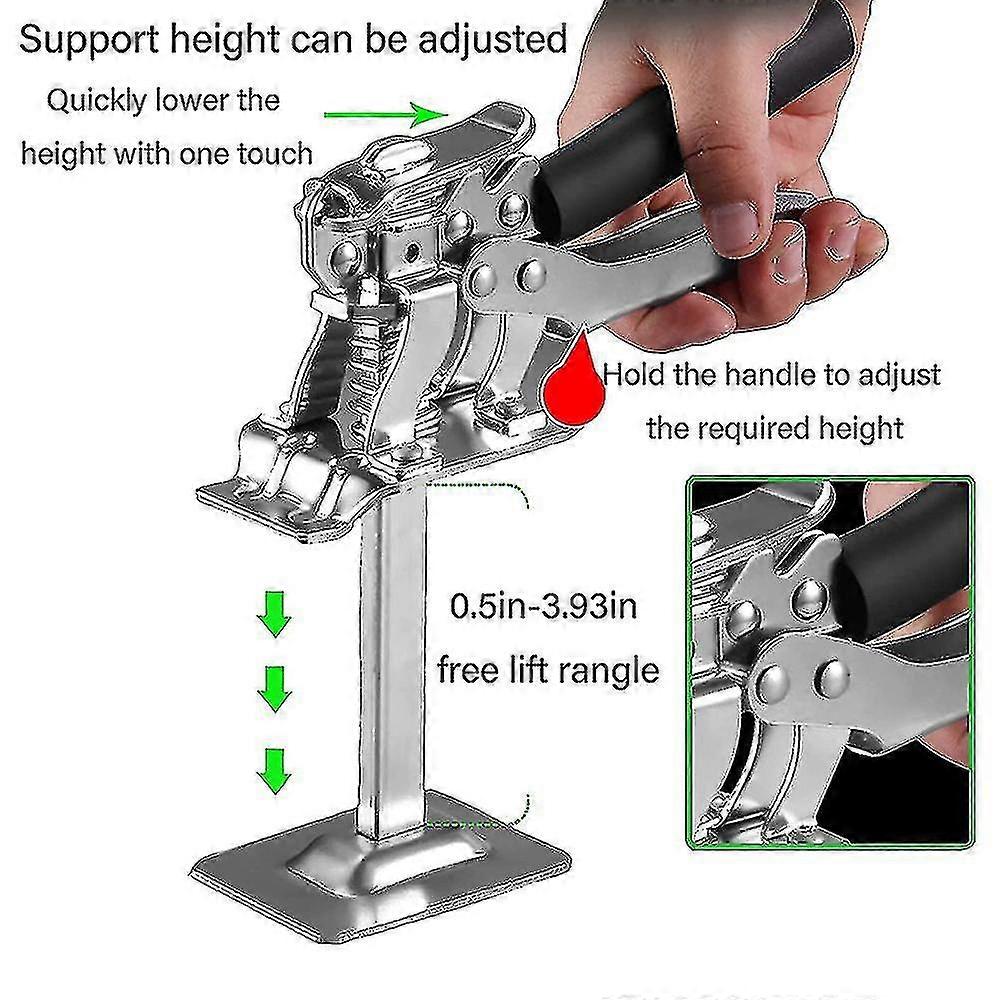 Support height can be adjusted

Quickly lower the height with one touch

Hold the handle to adjust the required height

0.5in-3.93in free lift rangle