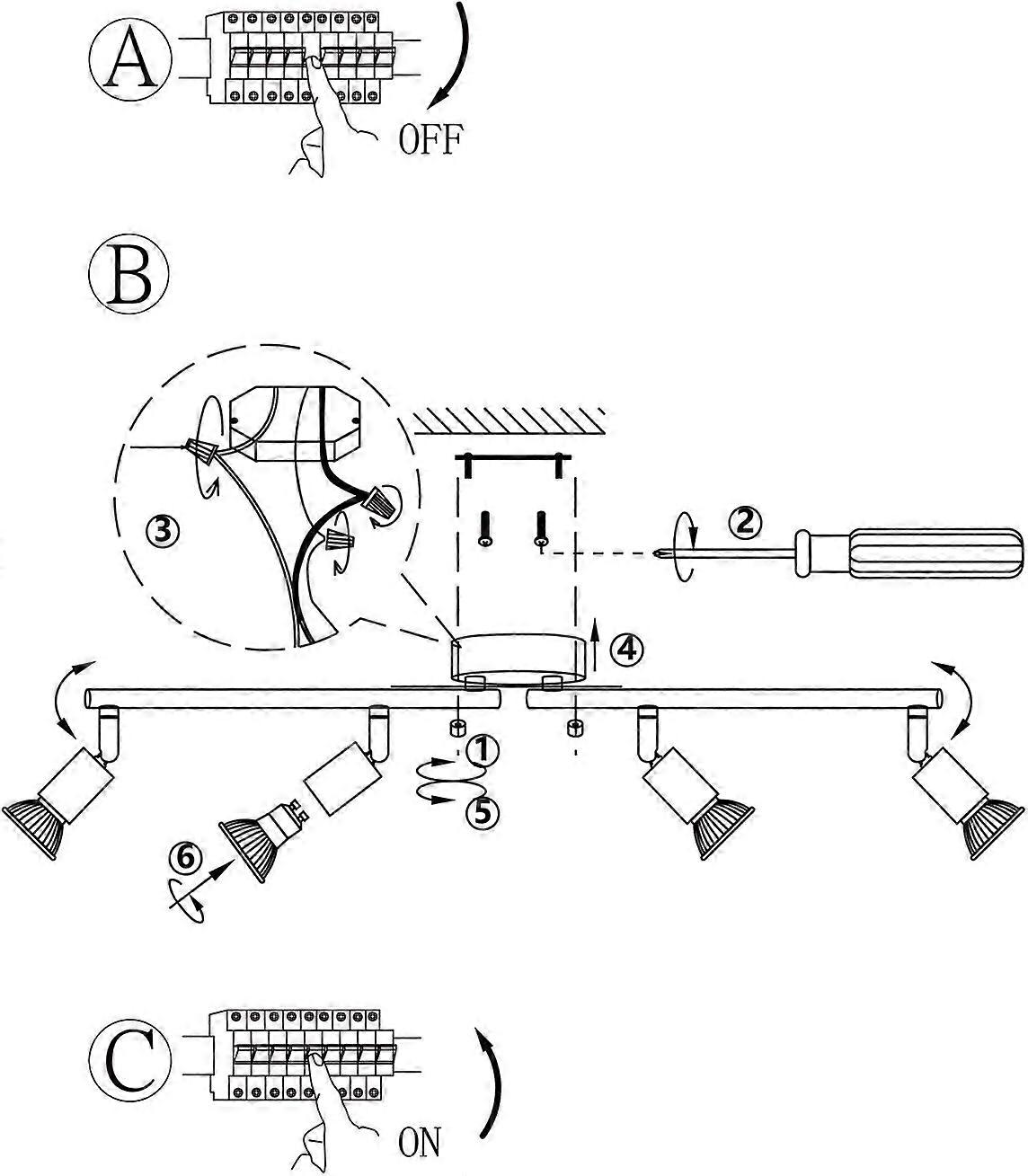 A

OFF

B

3

2

4

1

5

6

C

ON