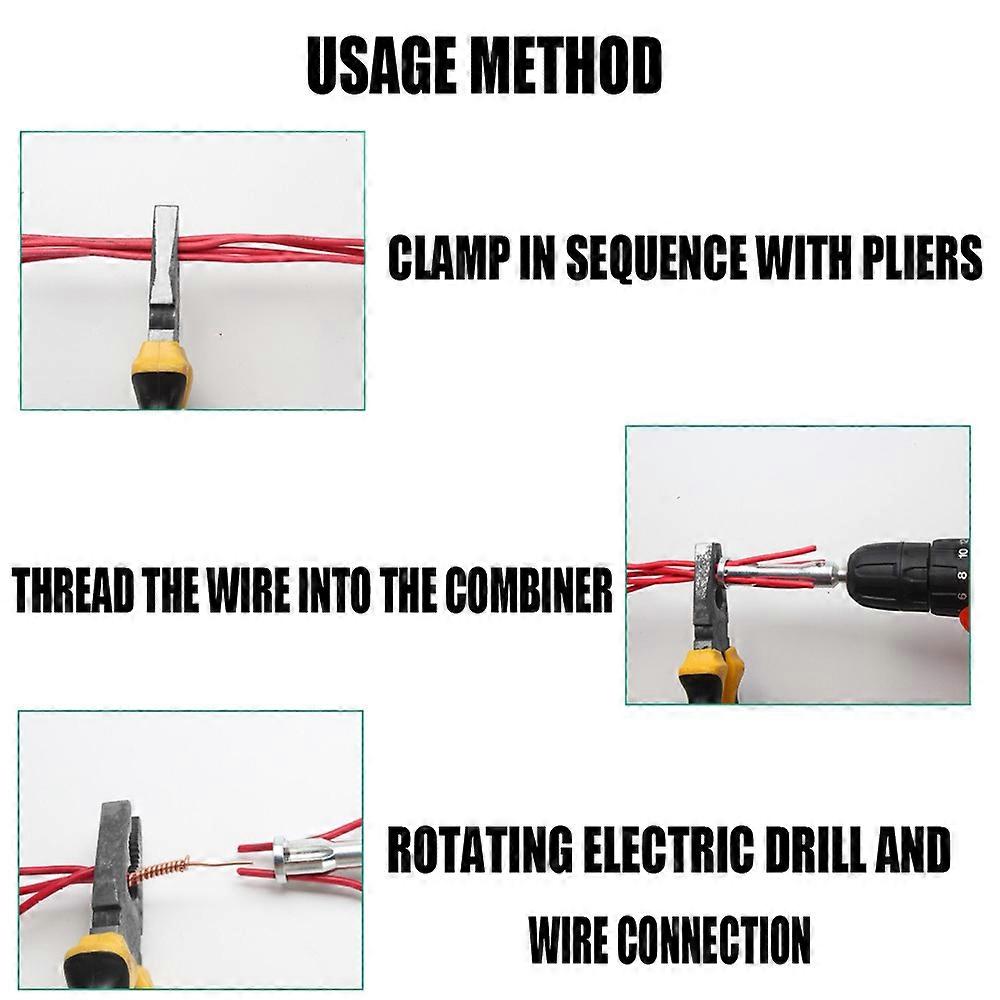 USAGE METHOD

CLAMP IN SEQUENCE WITH PLIERS

THREAD THE WIRE INTO THE COMBINER

10
8
6

ROTATING ELECTRIC DRILL AND WIRE CONNECTION