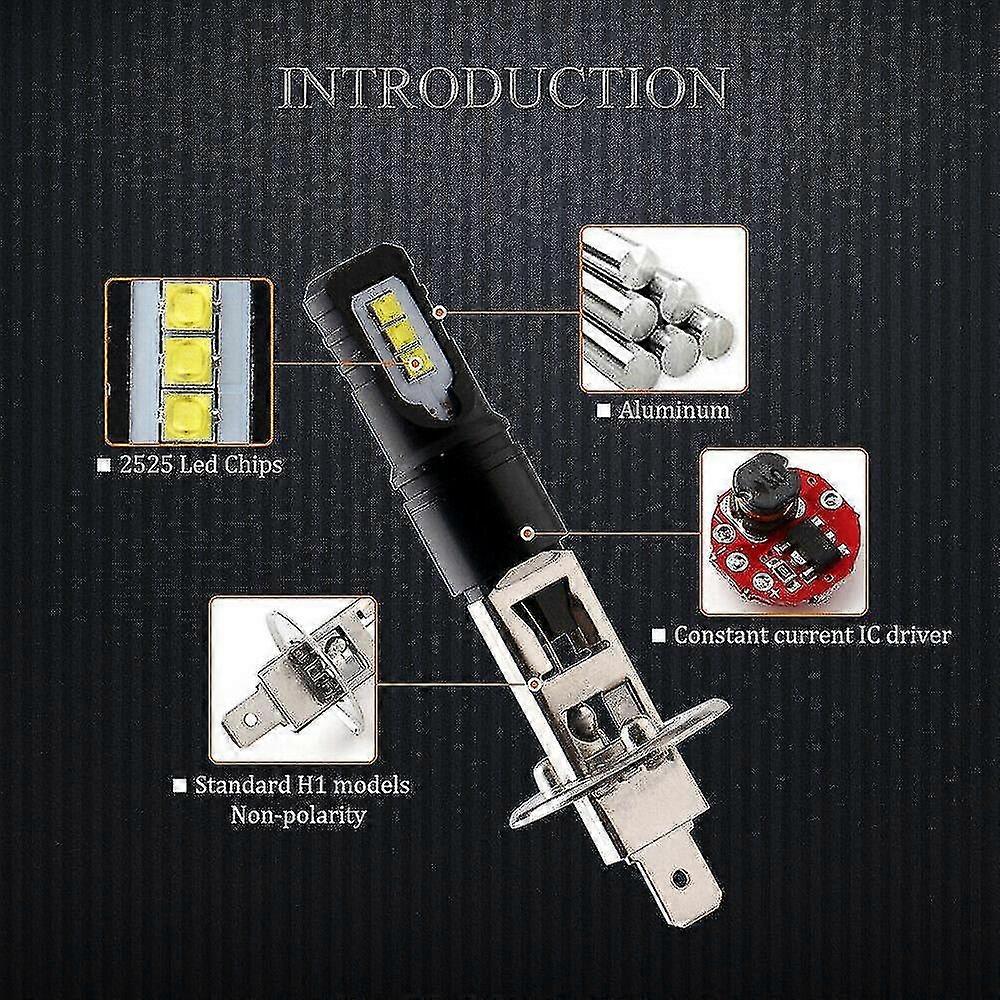 INTRODUCTION

■ 2525 Led Chips

■ Aluminum

■ Constant current IC driver

■ Standard H1 models Non-polarity