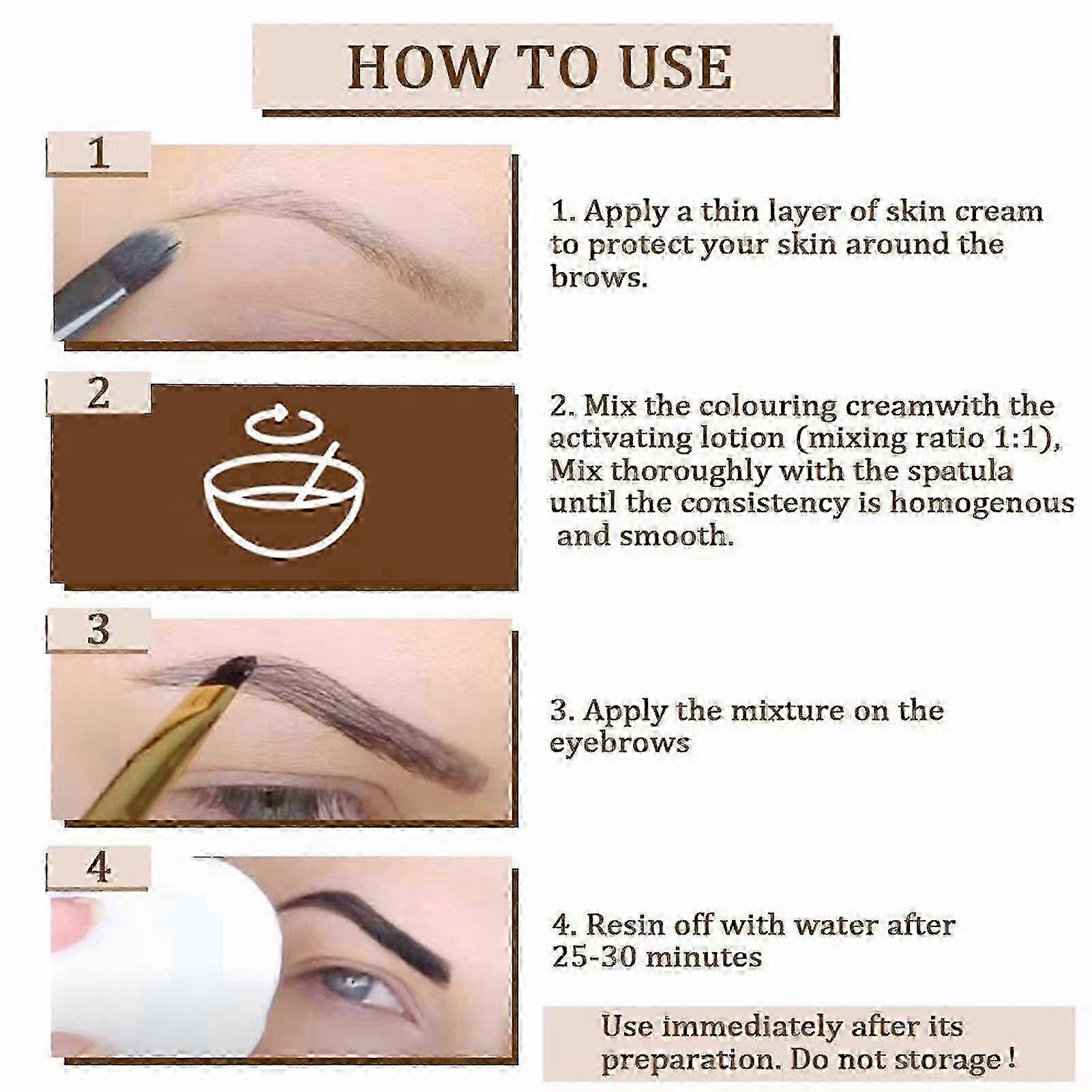 HOW TO USE

1

1. Apply a thin layer of skin cream to protect your skin around the brows.

2

2. Mix the colouring creamwith the activating lotion (mixing ratio 1:1), Mix thoroughly with the spatula until the consistency is homogenous and smooth.

3

3. Apply the mixture on the eyebrows

4

4. Resin off with water after 25-30 minutes

Use immediately after its preparation. Do not storage !