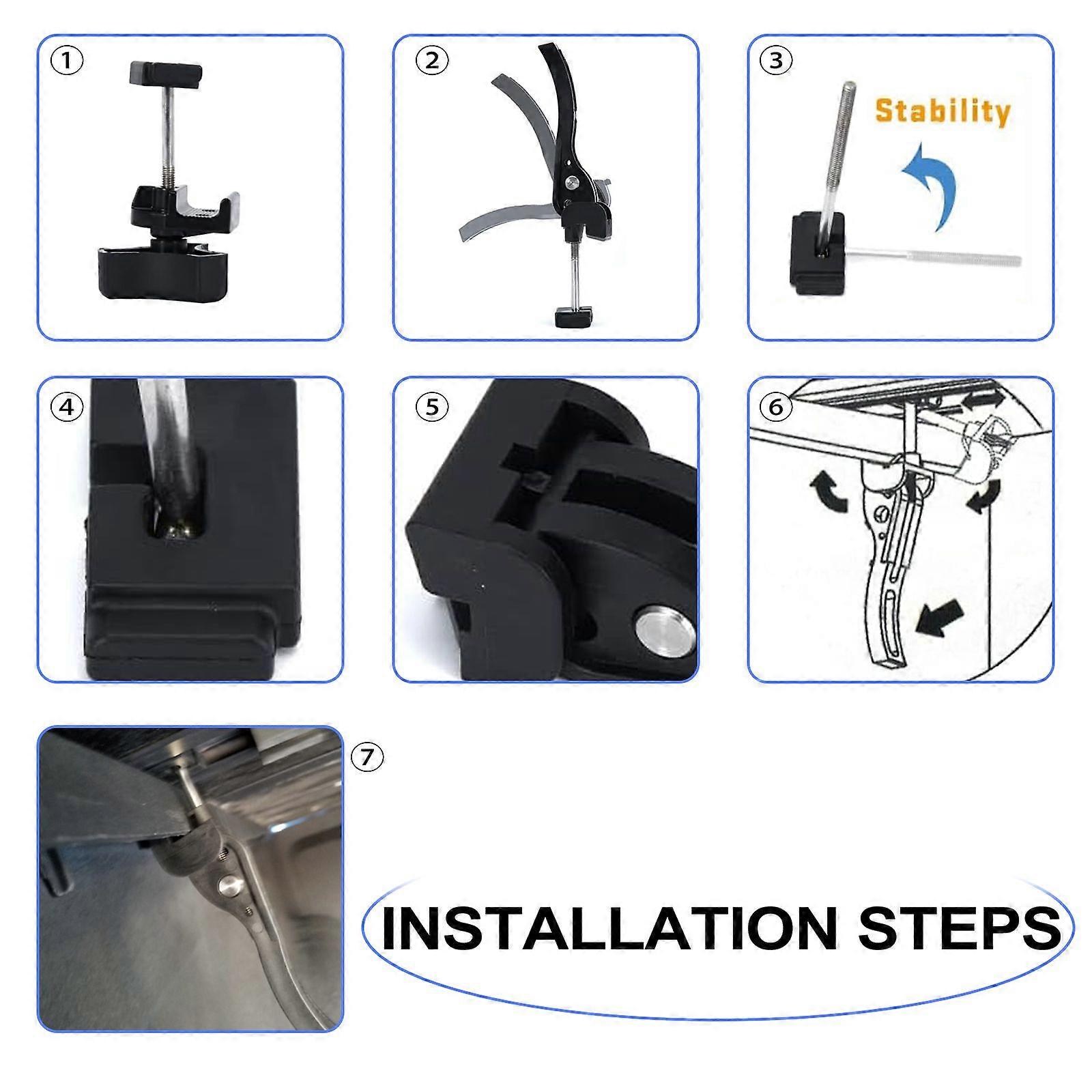 ①

②

③

Stability

④

⑤

⑥

⑦

INSTALLATION STEPS