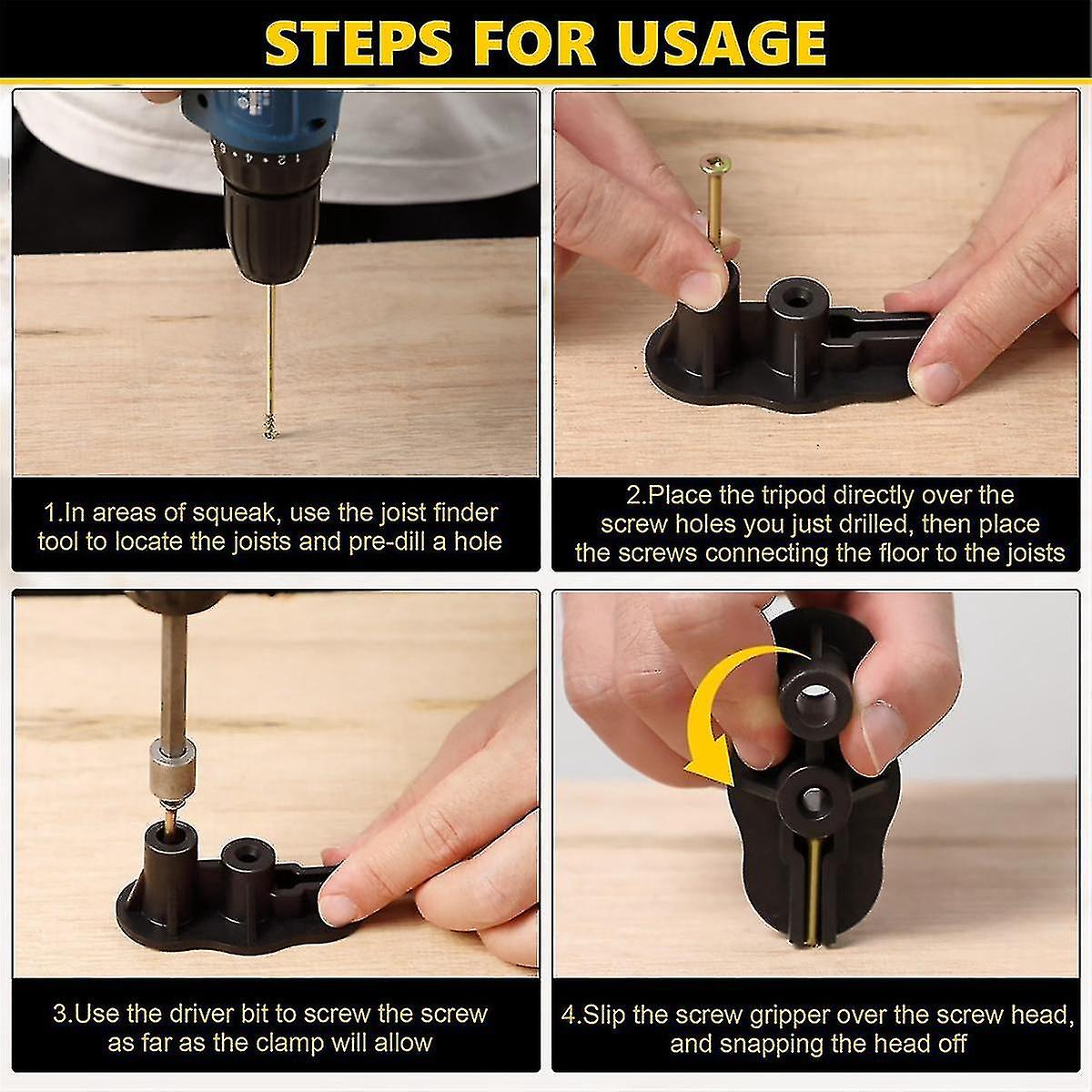 STEPS FOR USAGE

1.In areas of squeak, use the joist finder tool to locate the joists and pre-dill a hole

2.Place the tripod directly over the screw holes you just drilled, then place the screws connecting the floor to the joists

3.Use the driver bit to screw the screw as far as the clamp will allow

4.Slip the screw gripper over the screw head, and snapping the head off