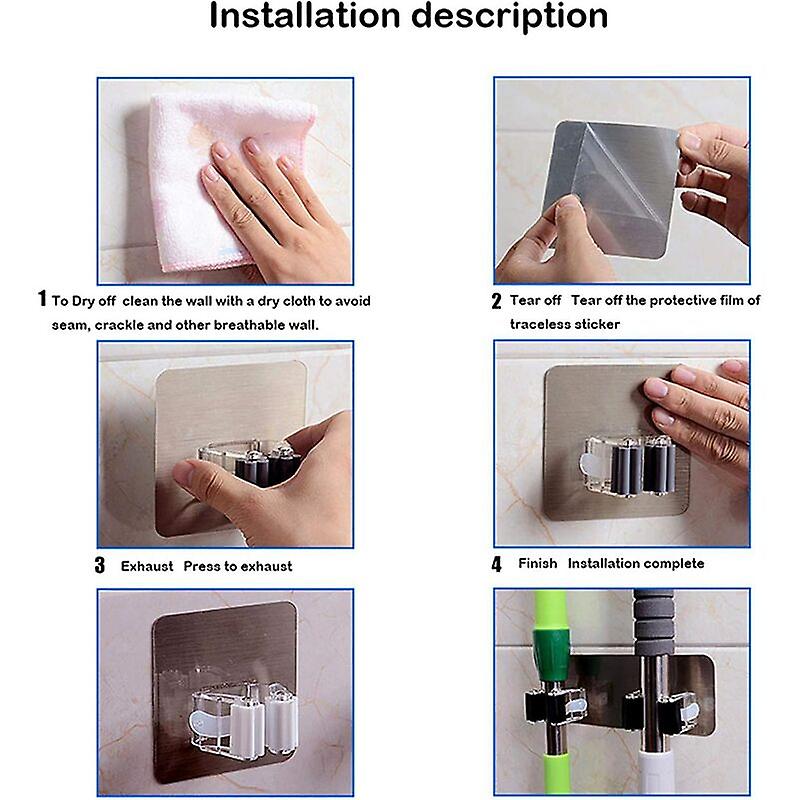 Installation description

1 To Dry off  clean the wall with a dry cloth to avoid seam, crackle and other breathable wall.

2 Tear off  Tear off the protective film of traceless sticker

3 Exhaust  Press to exhaust

4 Finish  Installation complete