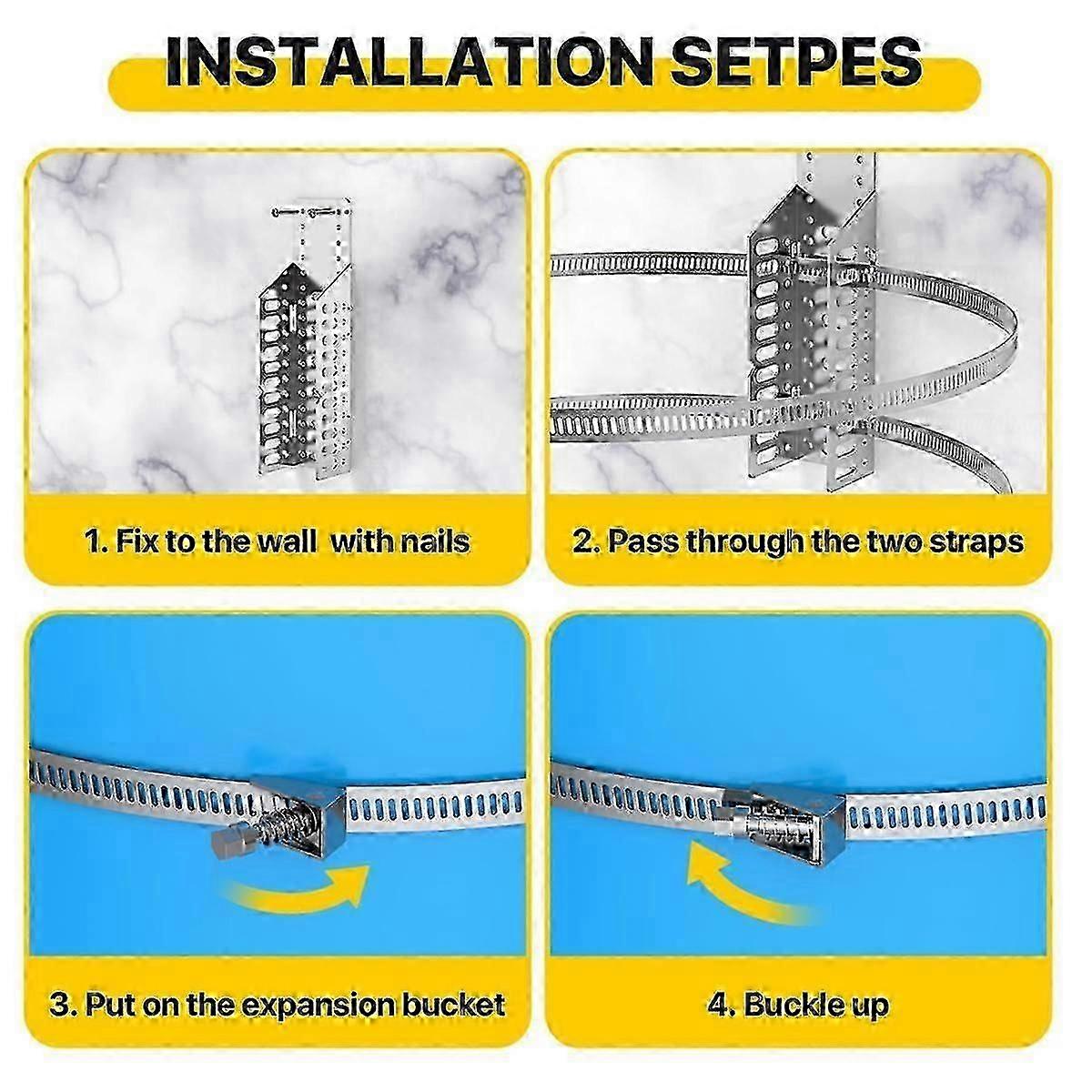 INSTALLATION SETPES

1. Fix to the wall with nails

2. Pass through the two straps

3. Put on the expansion bucket

4. Buckle up