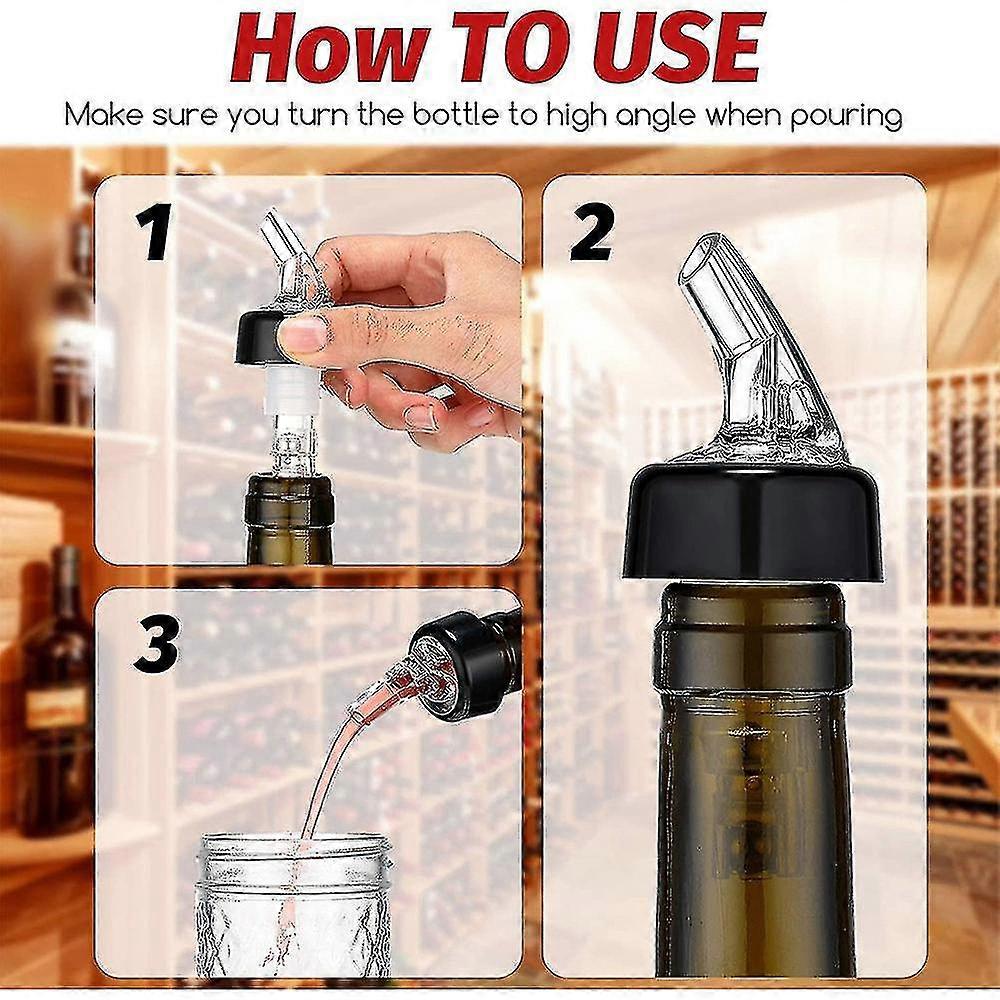 How TO USE

Make sure you turn the bottle to high angle when pouring

1

2

3