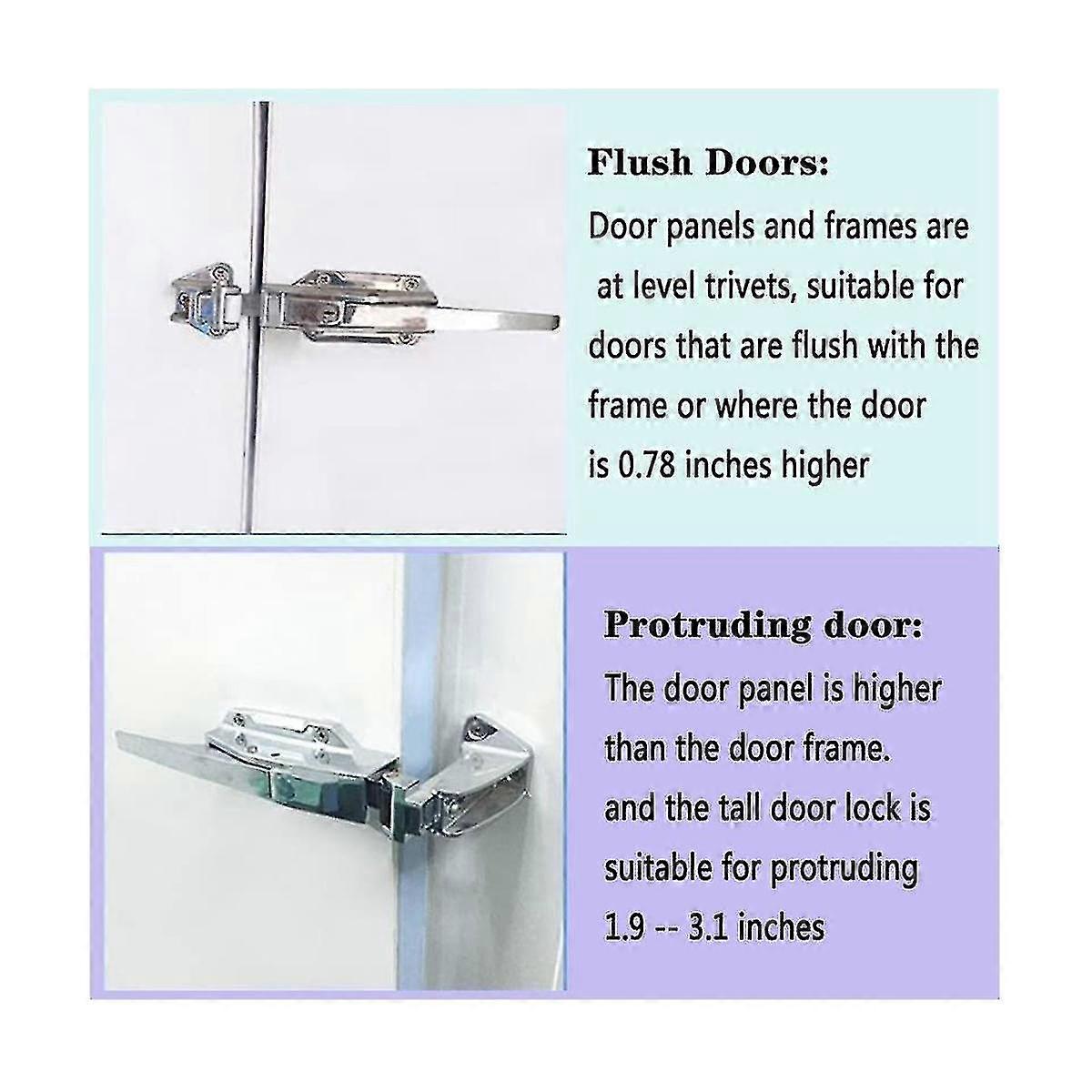 Flush Doors:
Door panels and frames are at level trivets, suitable for doors that are flush with the frame or where the door is 0.78 inches higher

Protruding door:
The door panel is higher than the door frame. and the tall door lock is suitable for protruding 1.9 -- 3.1 inches