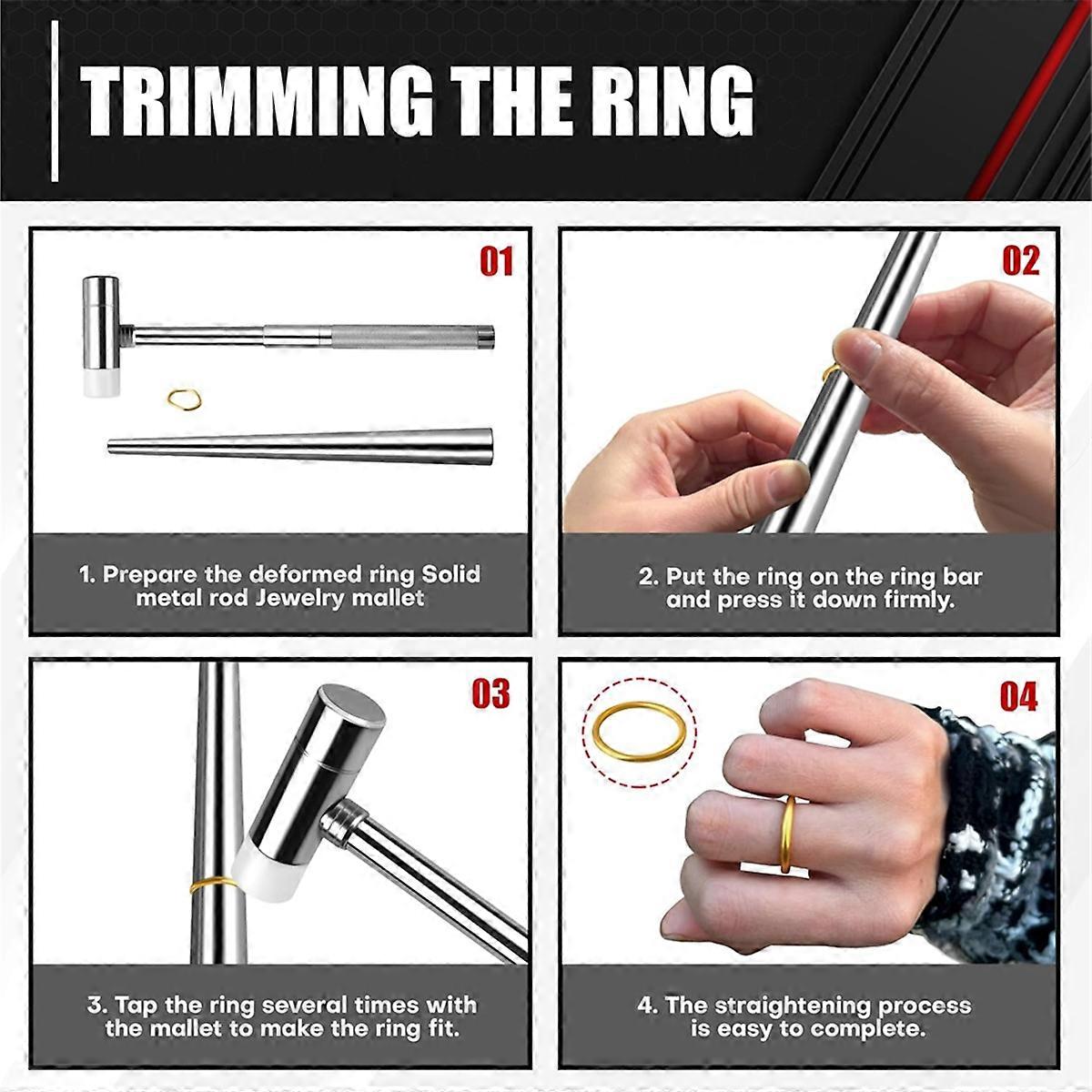 TRIMMING THE RING

01

1. Prepare the deformed ring Solid metal rod Jewelry mallet

02

2. Put the ring on the ring bar and press it down firmly.

03

3. Tap the ring several times with the mallet to make the ring fit.

04

4. The straightening process is easy to complete.