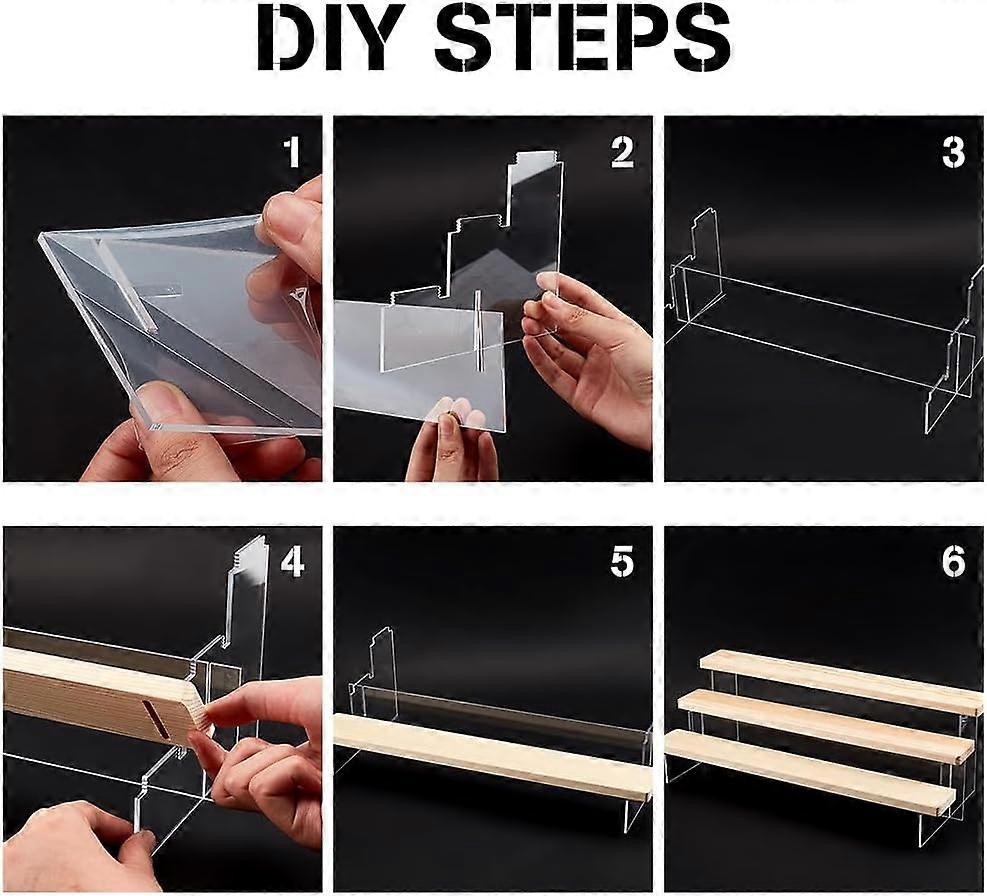 DIY STEPS

1

2

3

4

5

6