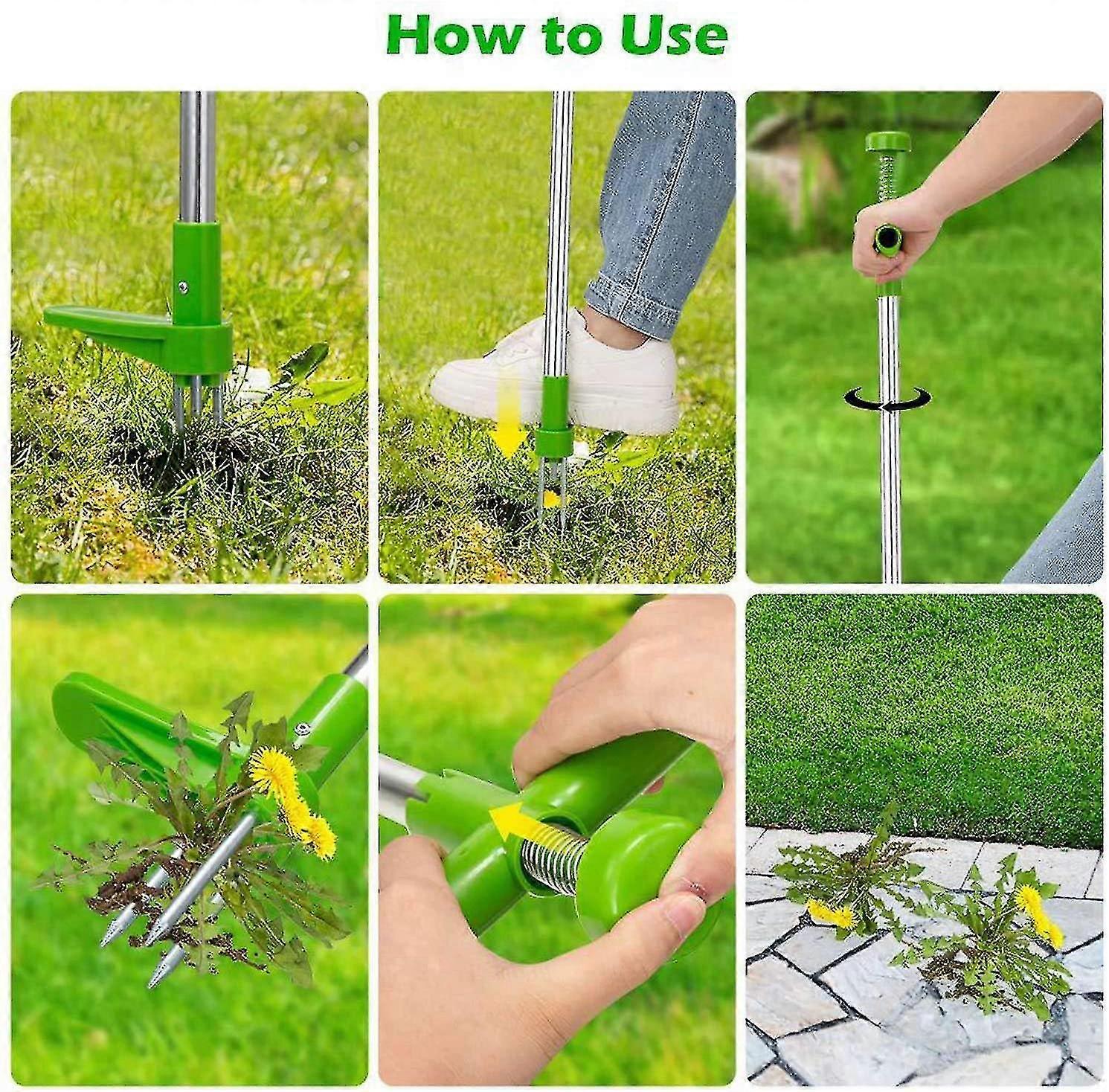 How to Use