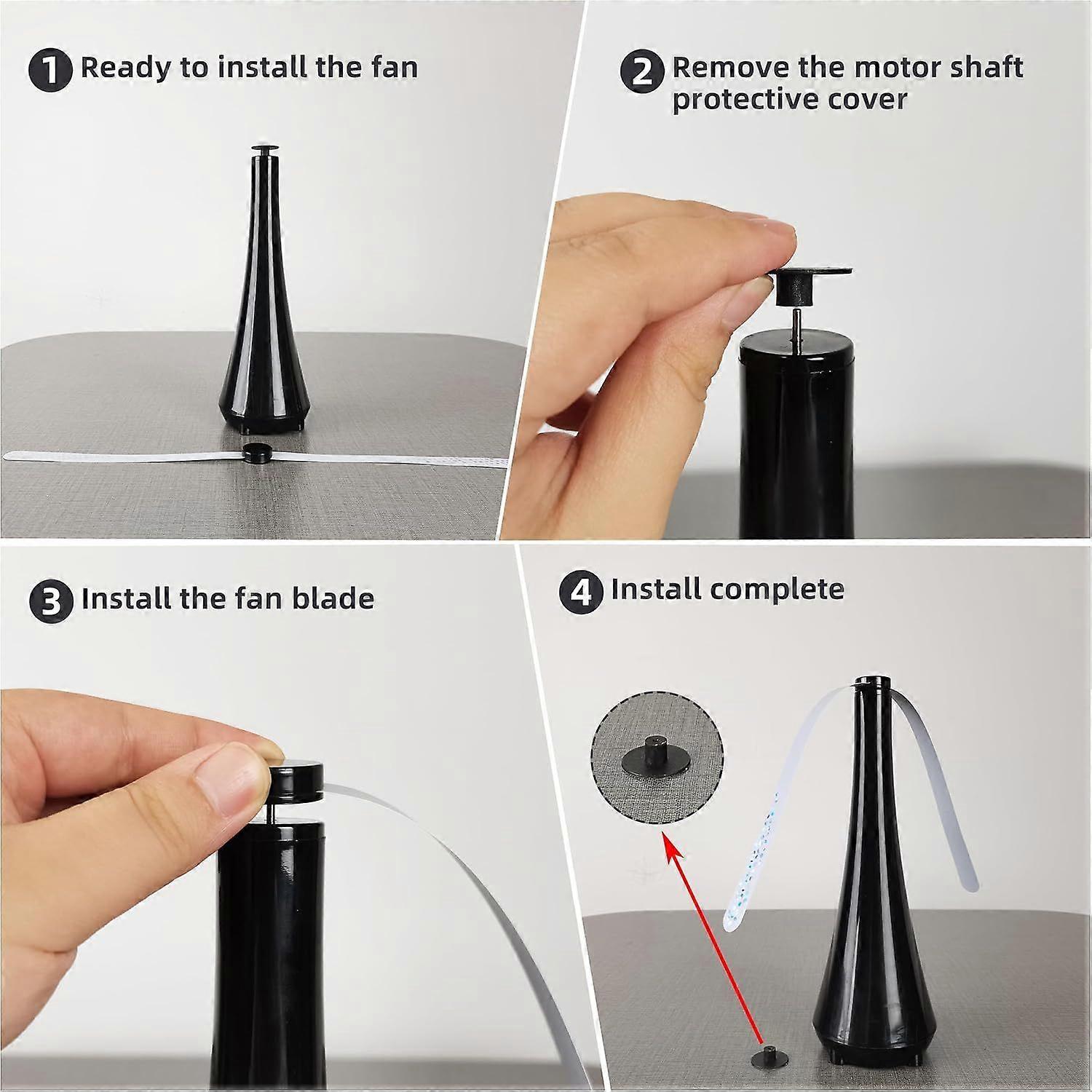 1 Ready to install the fan

2 Remove the motor shaft protective cover

3 Install the fan blade

4 Install complete