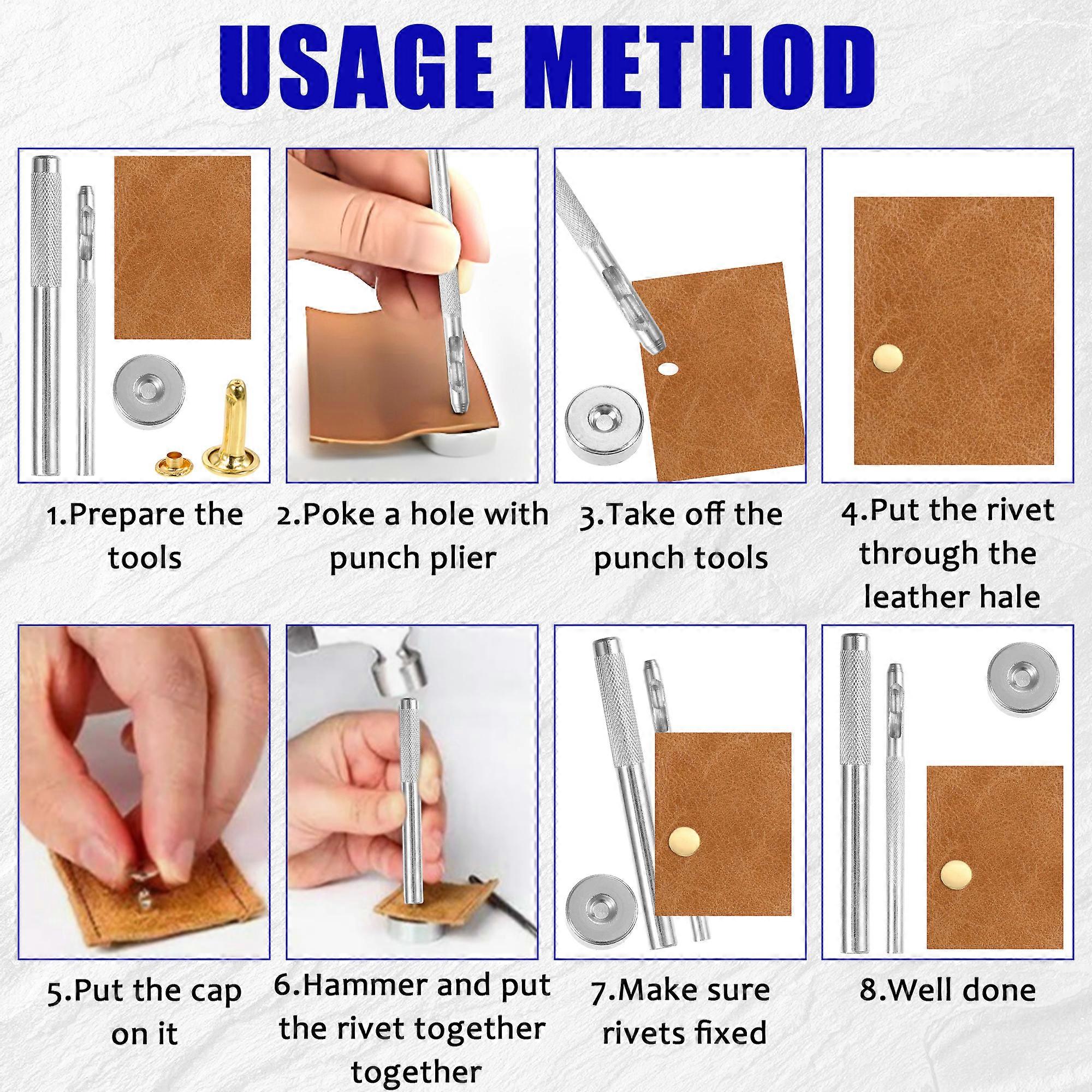 USAGE METHOD

1.Prepare the tools

2.Poke a hole with punch plier

3.Take off the punch tools

4.Put the rivet through the leather hale

5.Put the cap on it

6.Hammer and put the rivet together together

7.Make sure rivets fixed

8.Well done