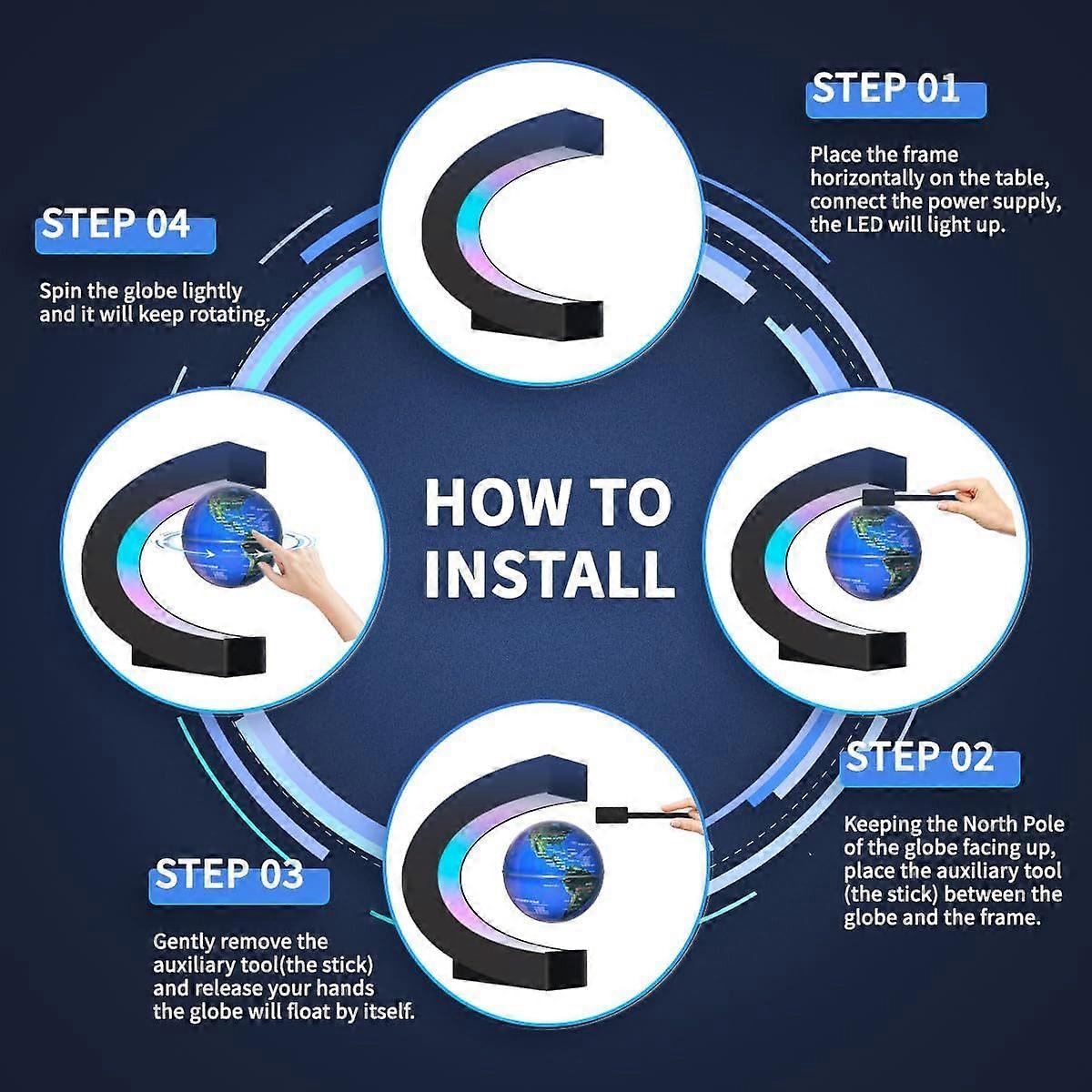 HOW TO INSTALL

STEP 01

Place the frame horizontally on the table, connect the power supply, the LED will light up.

STEP 02

Keeping the North Pole of the globe facing up, place the auxiliary tool (the stick) between the globe and the frame.

STEP 03

Gently remove the auxiliary tool(the stick) and release your hands the globe will float by itself.

STEP 04

Spin the globe lightly and it will keep rotating.