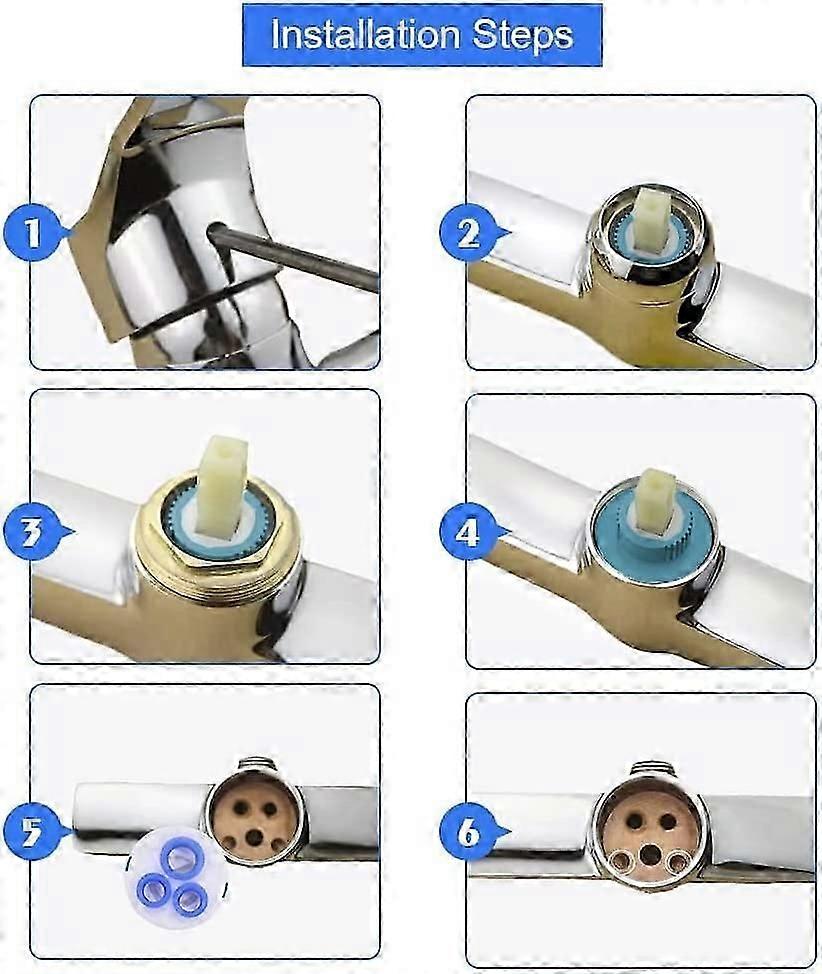 Installation Steps

1

2

3

4

5

6