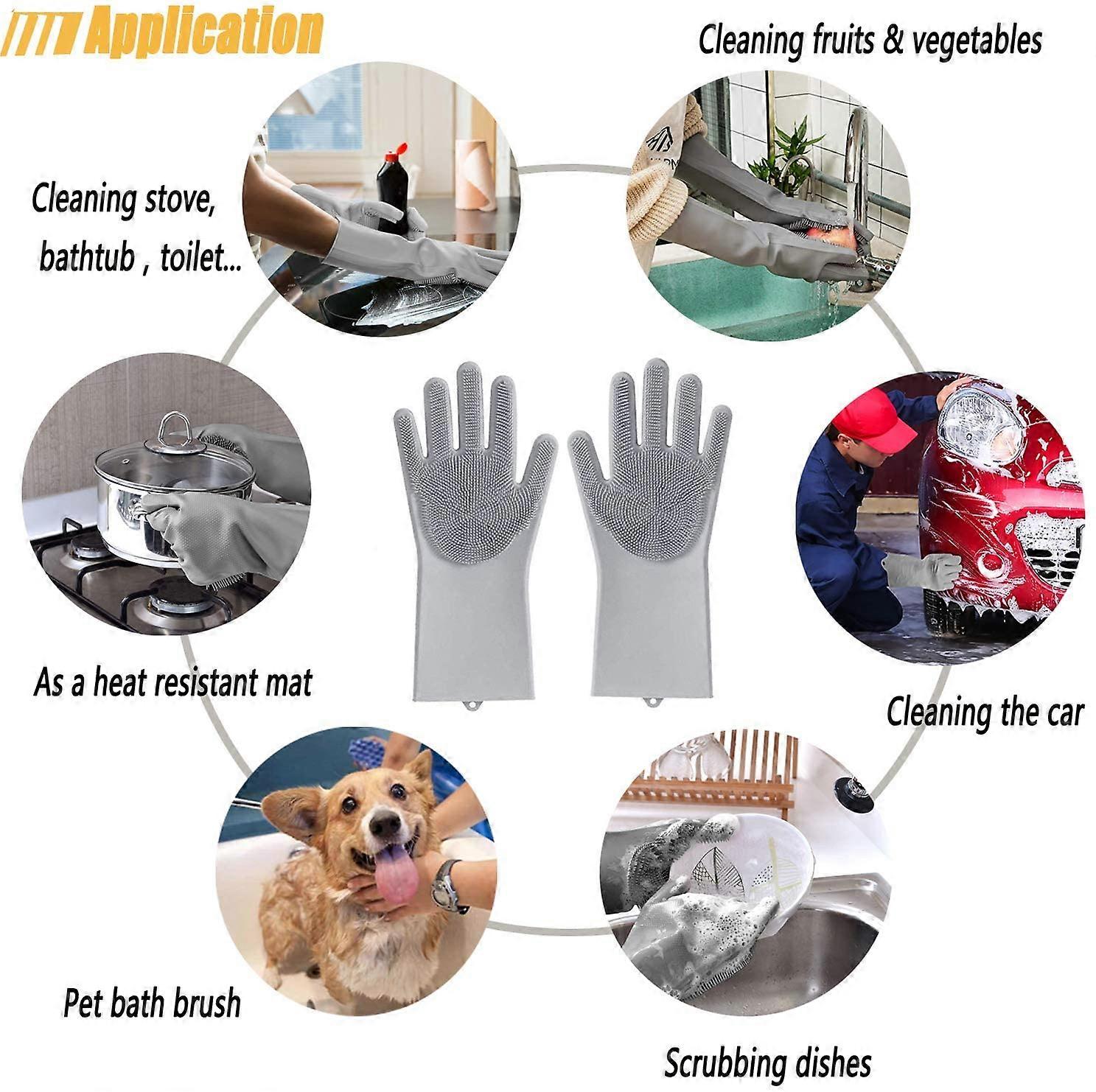 Application

Cleaning fruits & vegetables

Cleaning stove, bathtub , toilet...

As a heat resistant mat

Cleaning the car

Pet bath brush

Scrubbing dishes