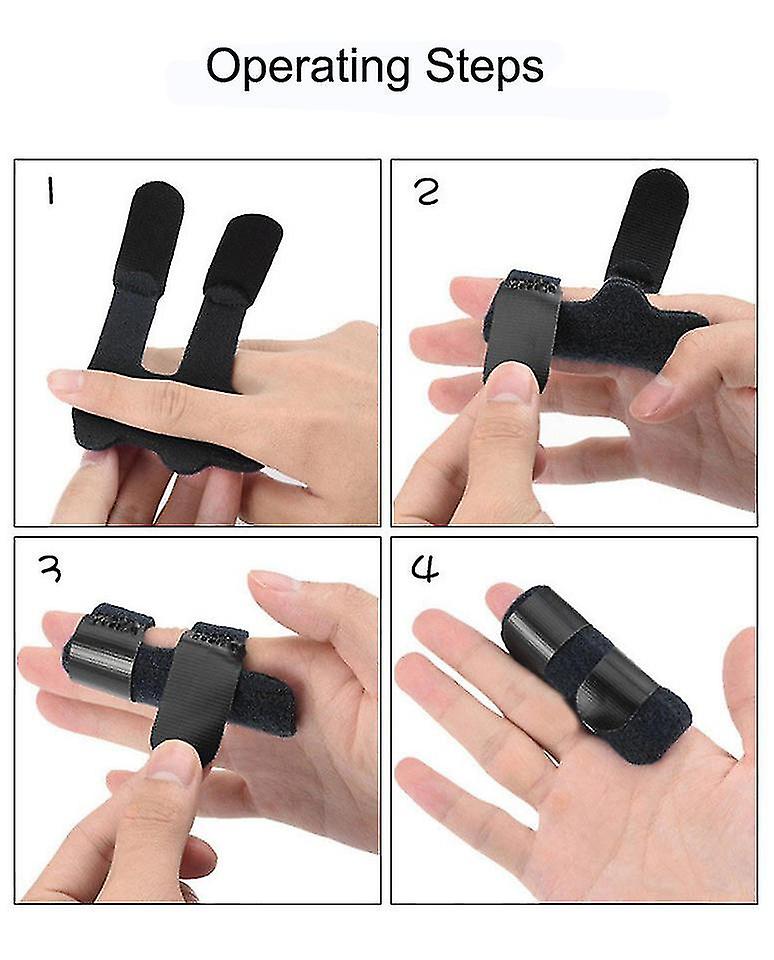 Operating Steps

1

2

3

4