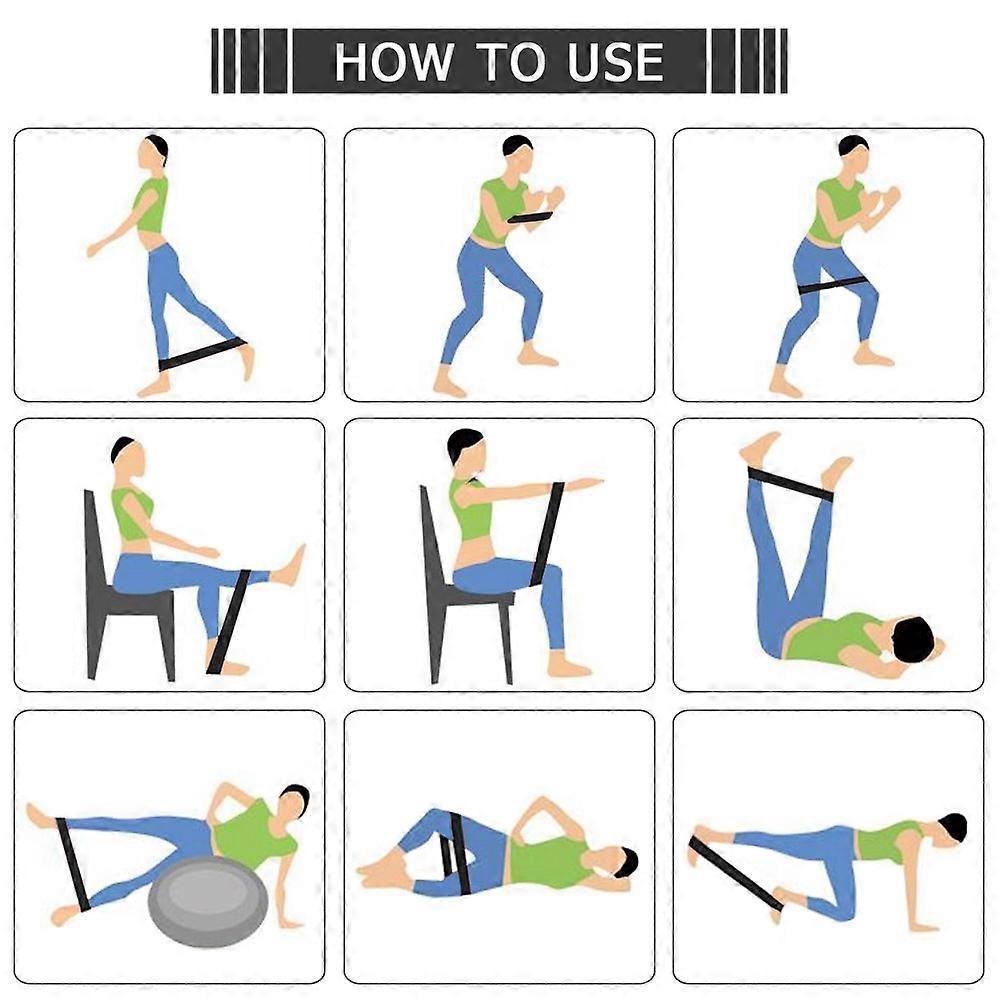 HOW TO USE