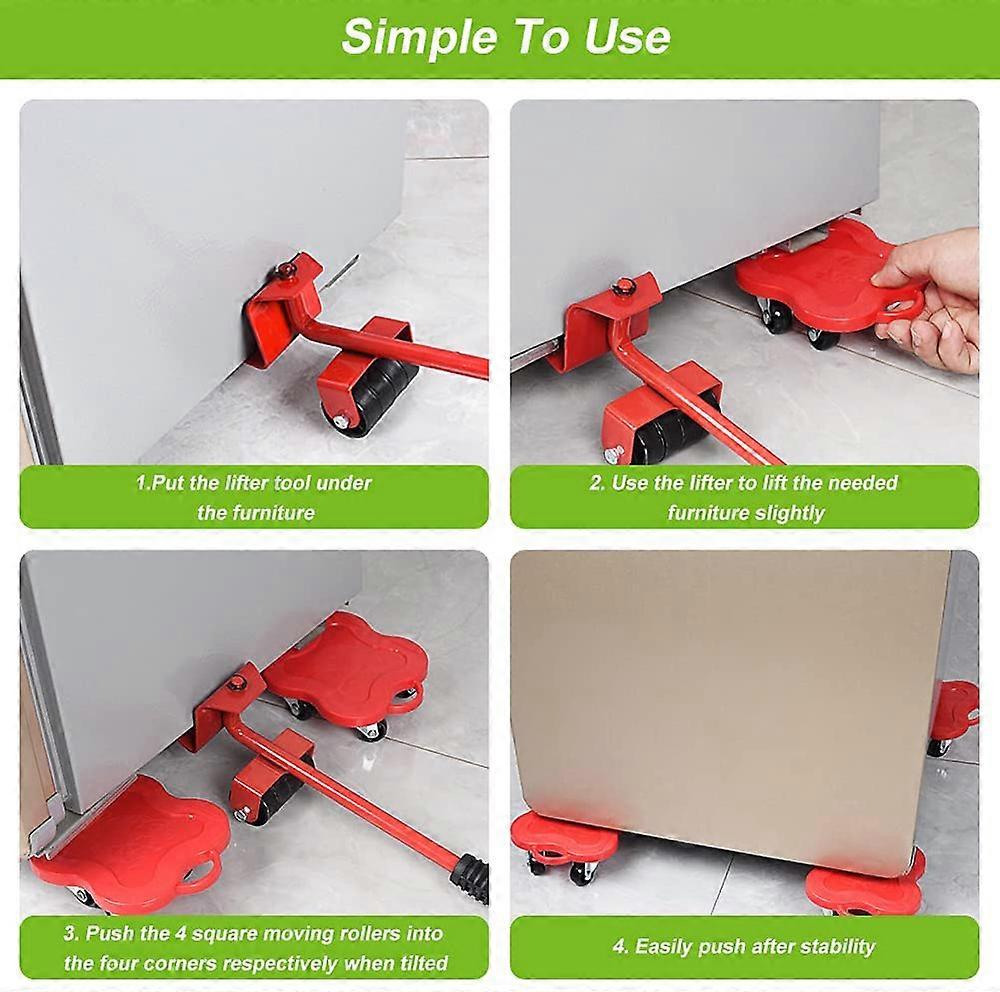 Simple To Use

1.Put the lifter tool under the furniture

2. Use the lifter to lift the needed furniture slightly

3. Push the 4 square moving rollers into the four corners respectively when tilted

4. Easily push after stability