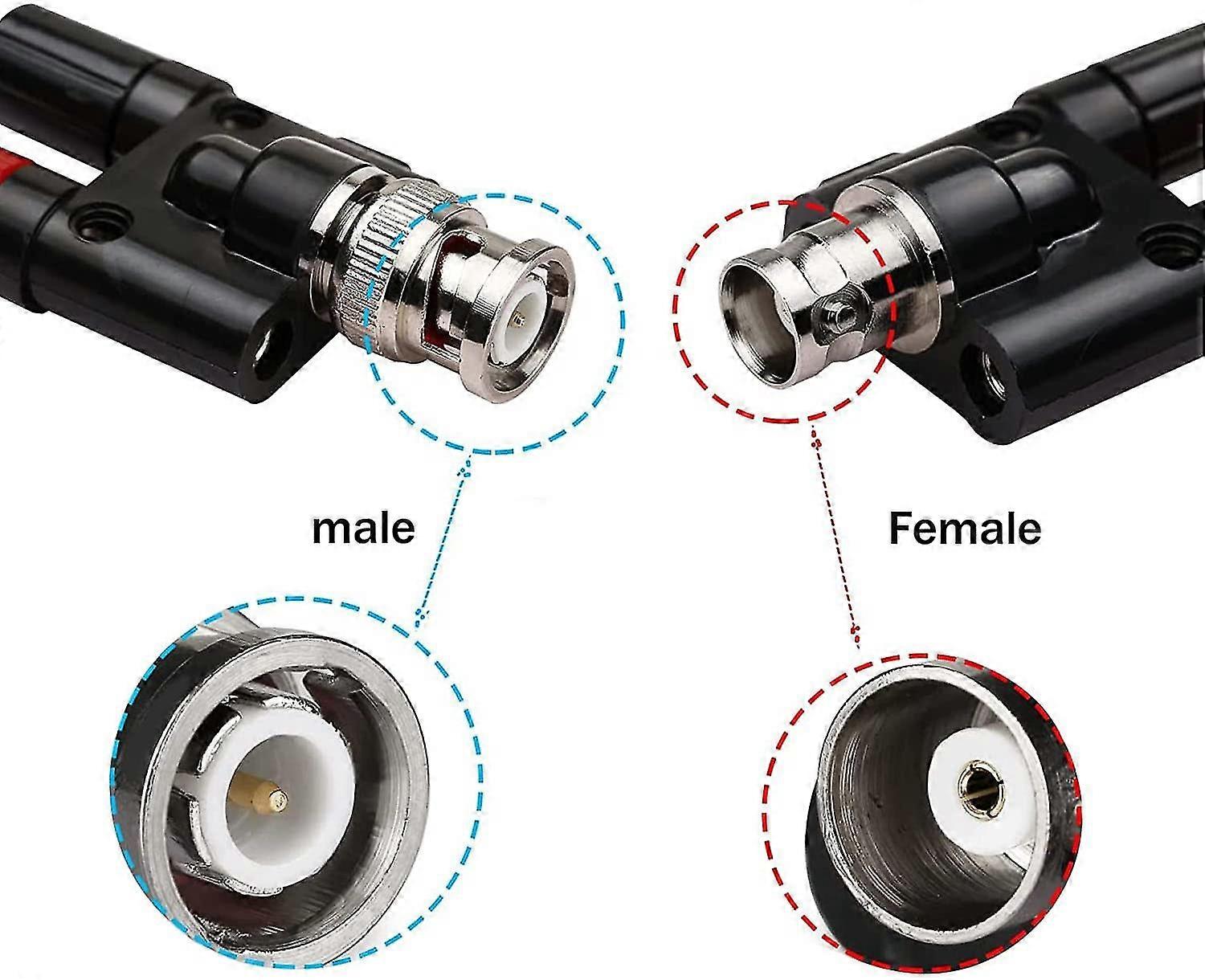 male

Female