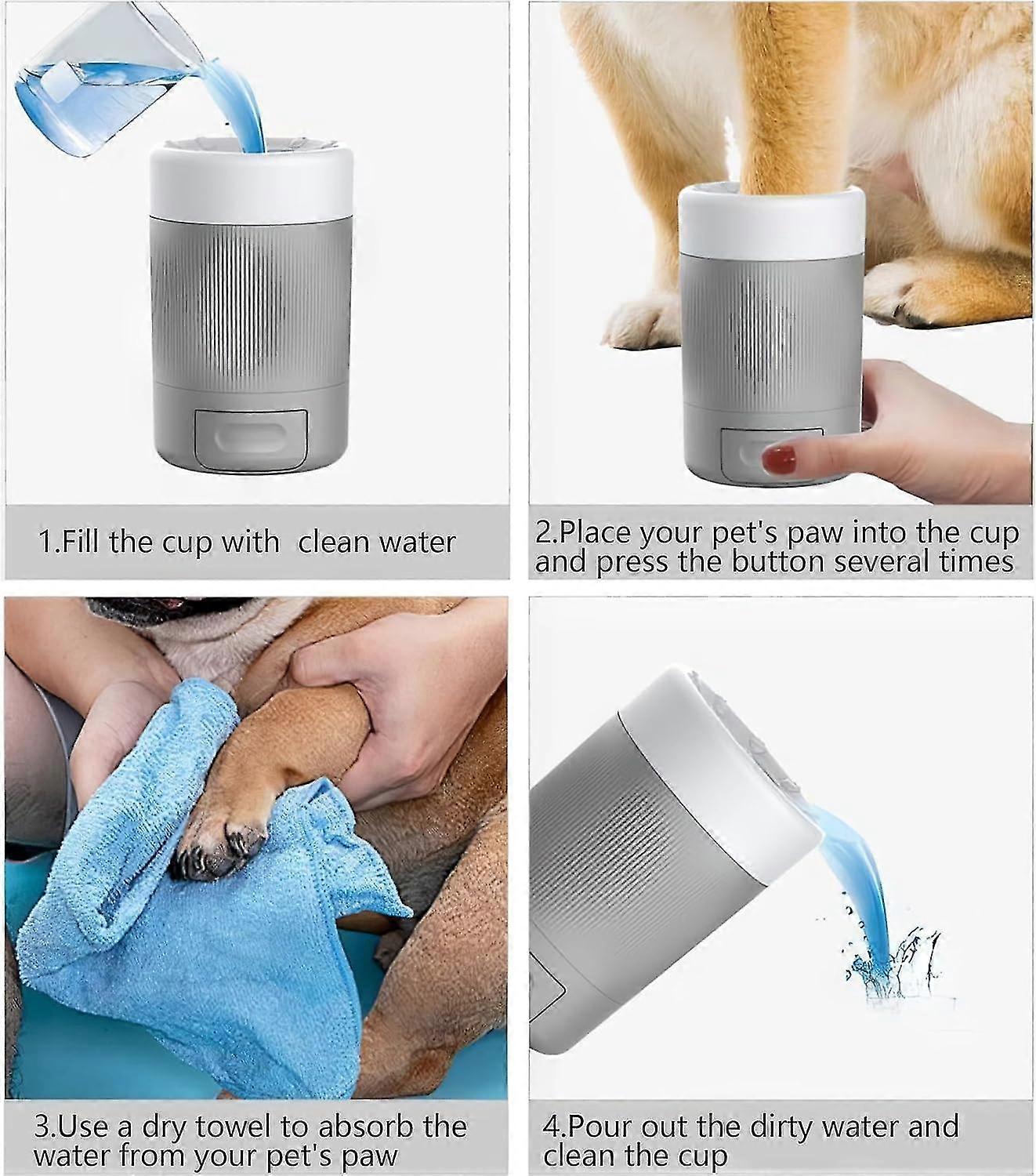 1.Fill the cup with  clean water

2.Place your pet's paw into the cup and press the button several times

3.Use a dry towel to absorb the water from your pet's paw

4.Pour out the dirty water and clean the cup