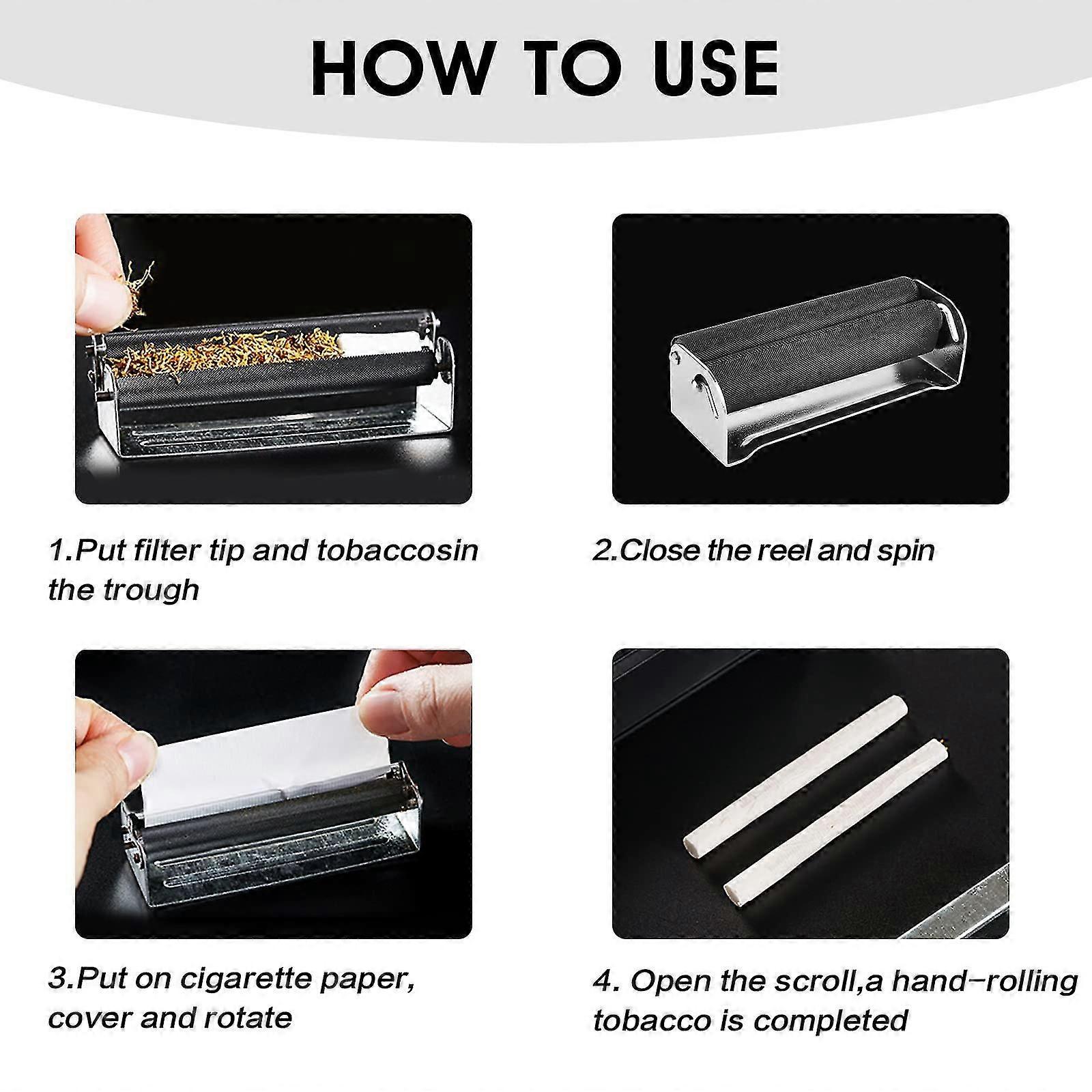 HOW TO USE

1.Put filter tip and tobaccosin the trough

2.Close the reel and spin

3.Put on cigarette paper, cover and rotate

4. Open the scroll,a hand-rolling tobacco is completed