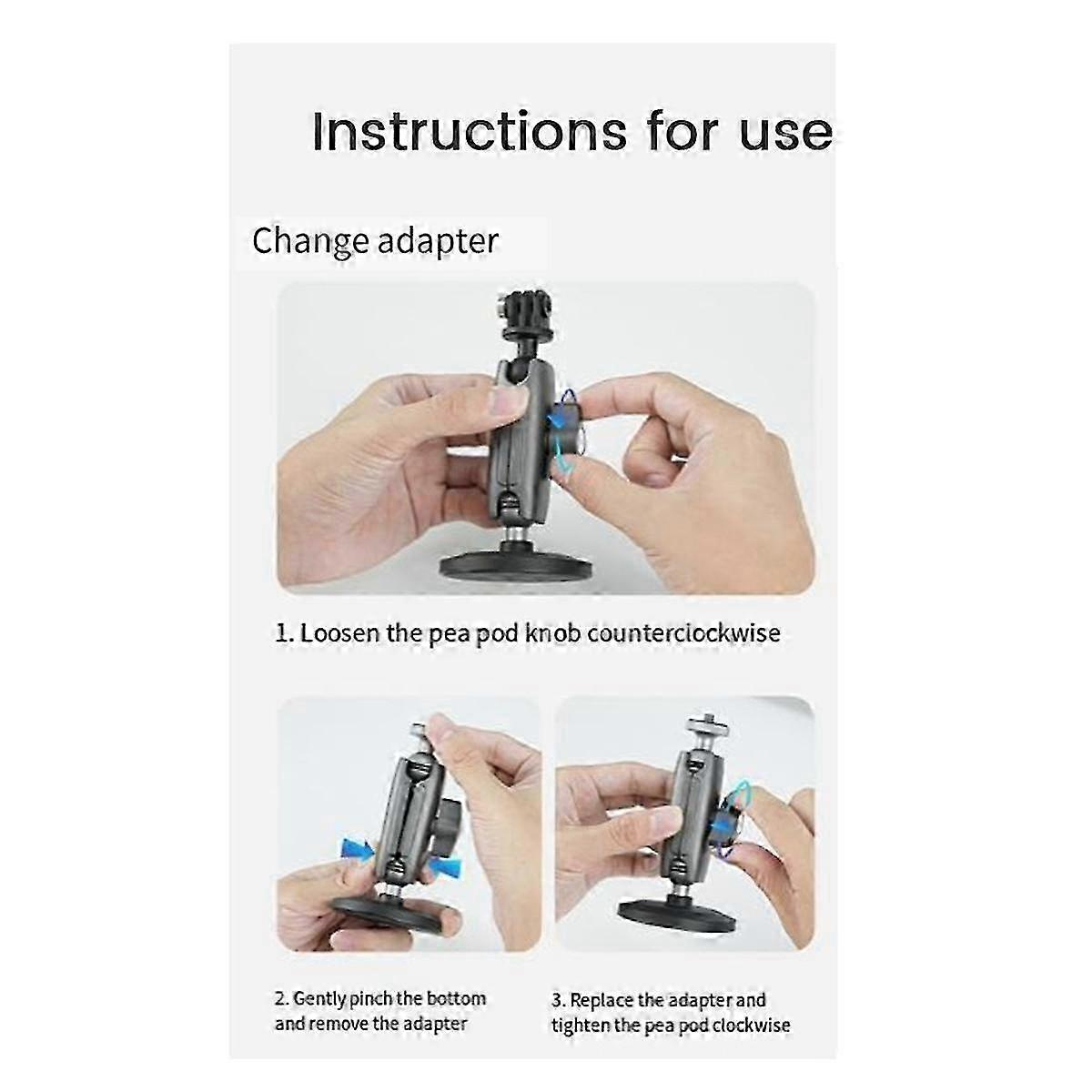 Instructions for use

Change adapter

1. Loosen the pea pod knob counterclockwise

2. Gently pinch the bottom and remove the adapter

3. Replace the adapter and tighten the pea pod clockwise