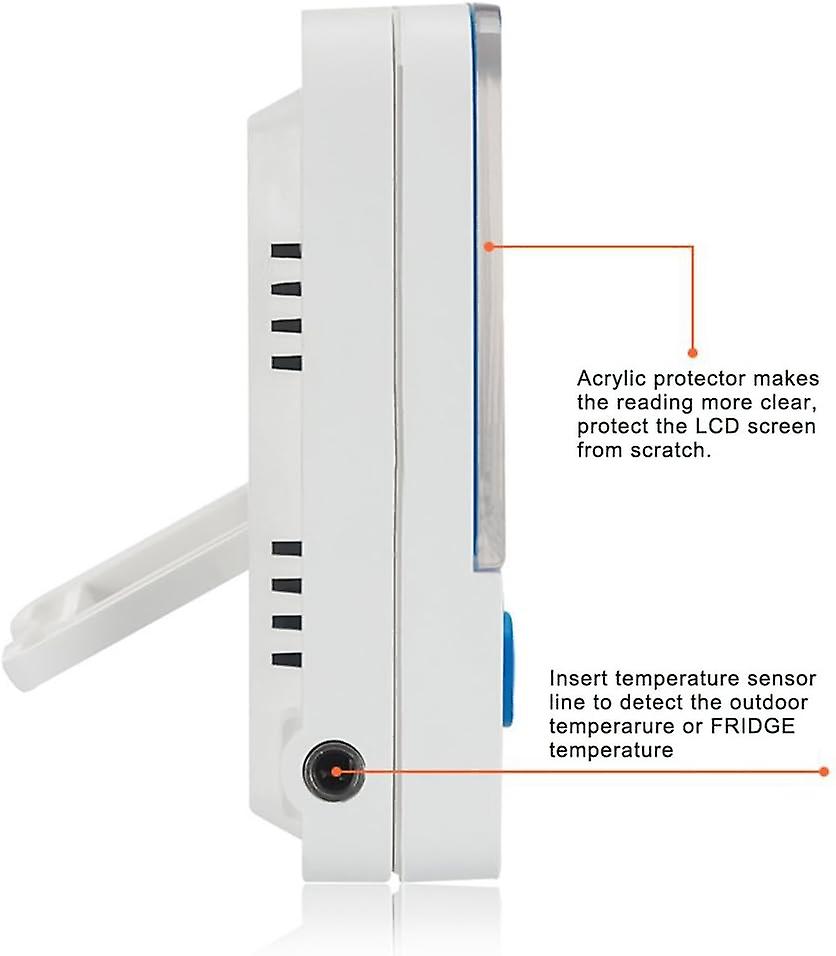 Acrylic protector makes the reading more clear, protect the LCD screen from scratch.

Insert temperature sensor line to detect the outdoor temperarure or FRIDGE temperature